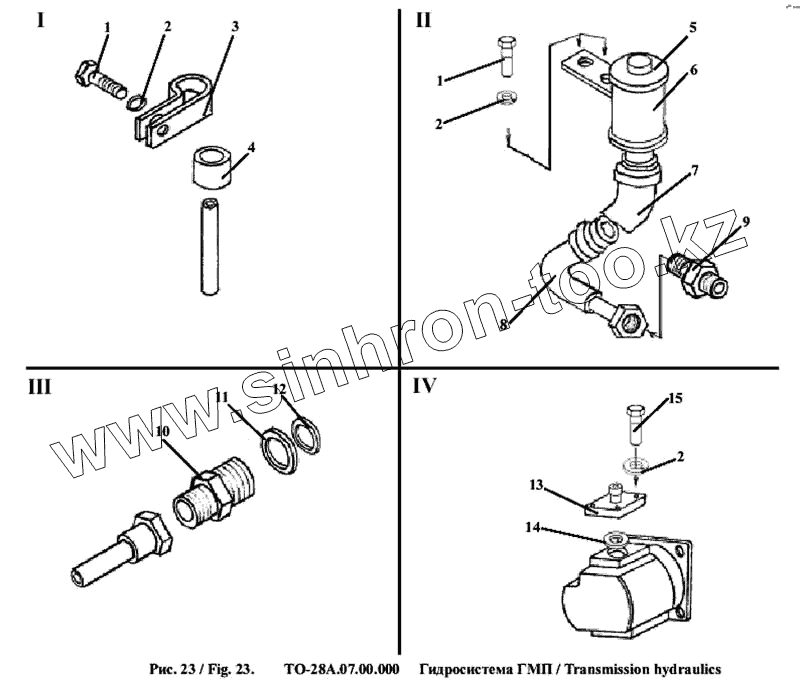 I
1
2
3
4

II
1
2
5
6
7
8
9

III
10
11
12

IV
15
2
13
14

www.sinhron-too.kz

Рис. 23 / Fig. 23. ТО-28А.07.00.000 Гидросистема ГМП / Transmission hydraulics