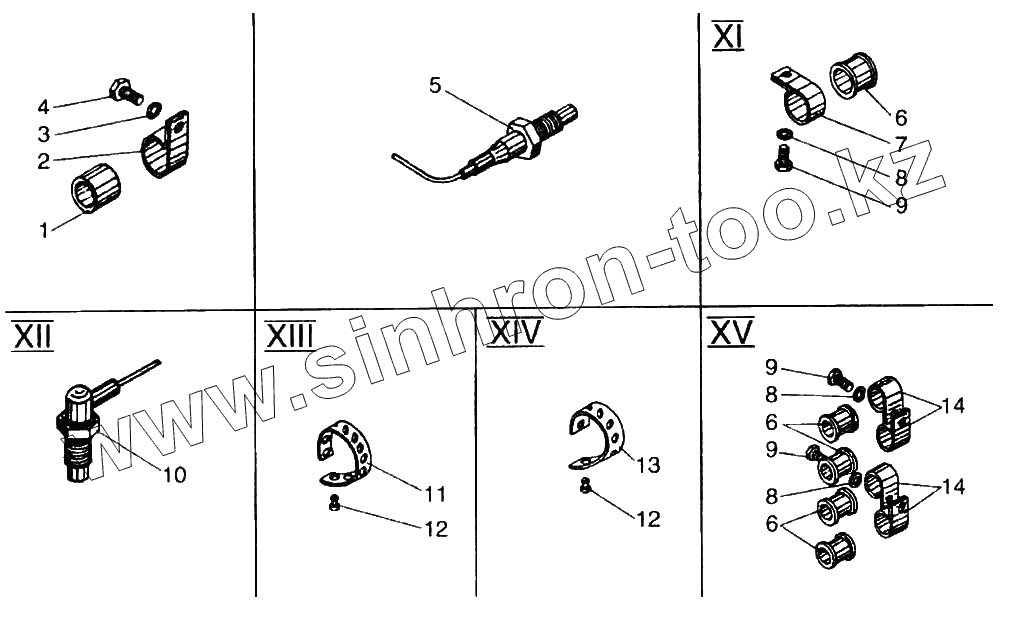 4
3
2
1

5

XI
6
7
8
9

XII
10

XIII
11
12

XIV
13
12

XV
9
8
6
9
8
6
14
14

www.sinhron-too.kz