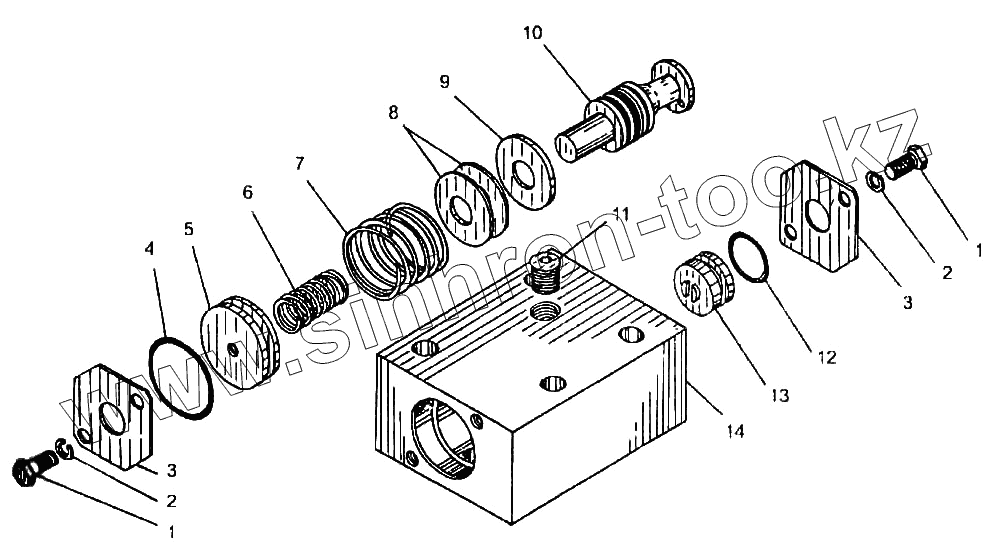 10
9
8
7
6
5
4
11
1
2
3
12
13
14
3
2
1
www.sinnron-too.kz