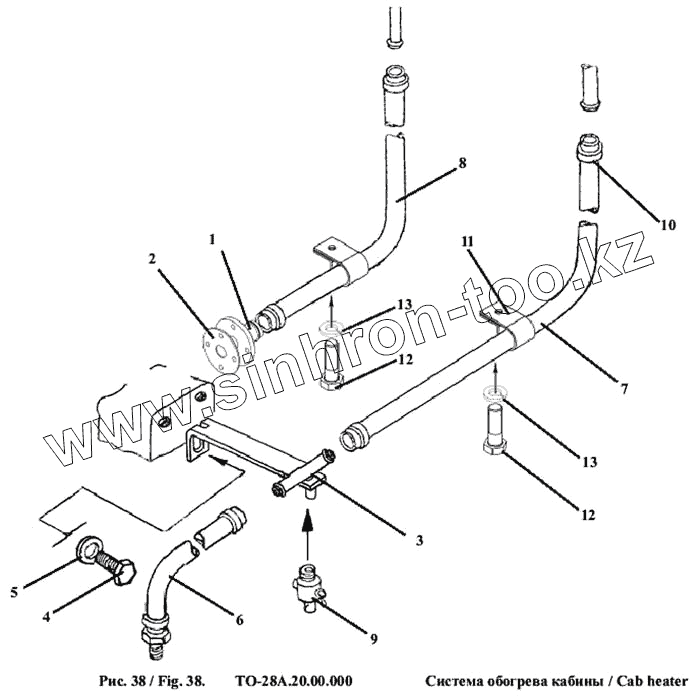 8
10
1
11
2
13
12
7
13
12
3
5
4
6
9
www.sinhron-too.kz

Рис. 38 / Fig. 38. ТО-28А.20.00.000 Система обогрева кабины / Cab heater