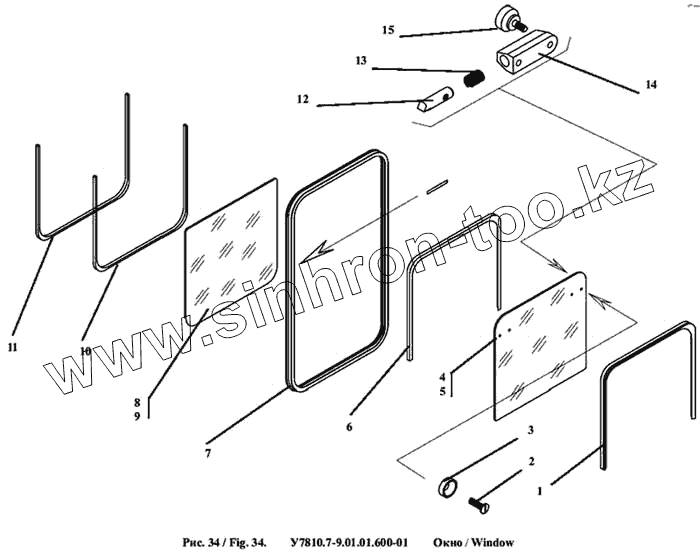 15

13

14

12

www.sinhron-too.kz

11

10

8
9

7

6

4
5

3

2

1

Рис. 34 / Fig. 34. У7810.7-9.01.01.600-01 Окно / Window