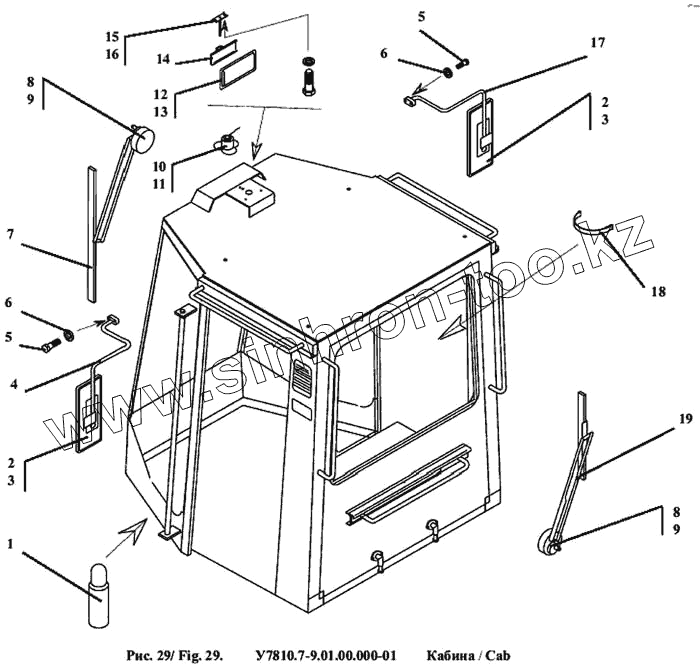 15
16
14
12
13
8
9
10
11
7
6
5
4
2
3
1
5
6
17
2
3
18
19
8
9

www.sinoron-too.kz

Рис. 29/ Fig. 29. У7810.7-9.01.00.000-01 Кабина / Cab