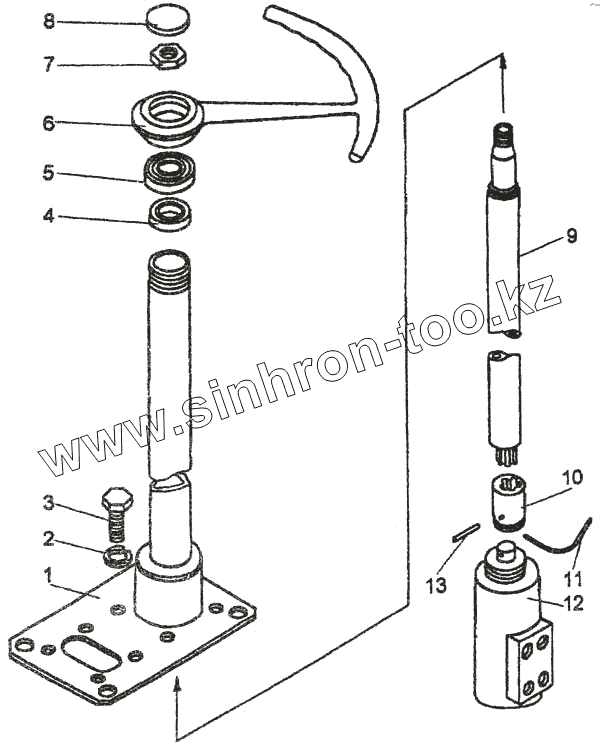 8
7
6
5
4
3
2
1
9
10
11
12
13
www.sinhron-too.kz