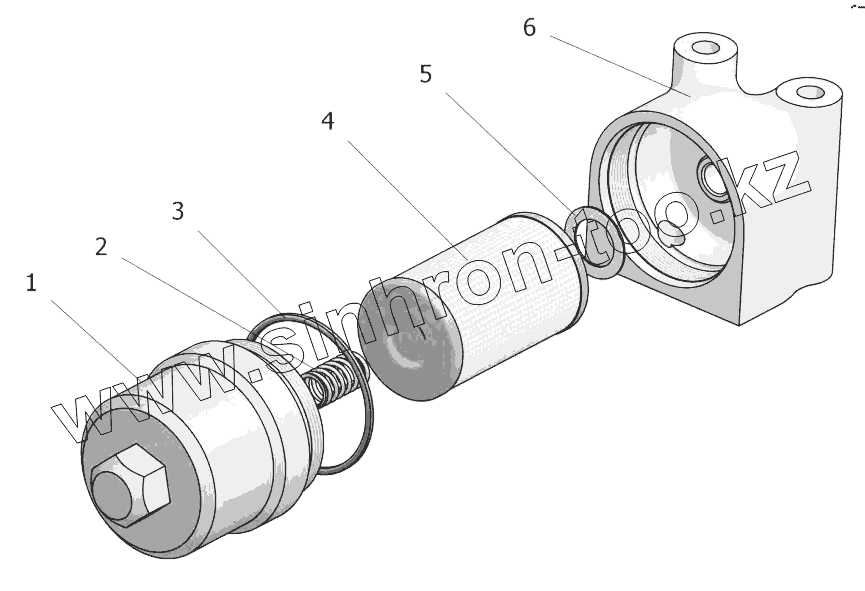 6
5
4
3
2
1
www.sinhron-too.kz