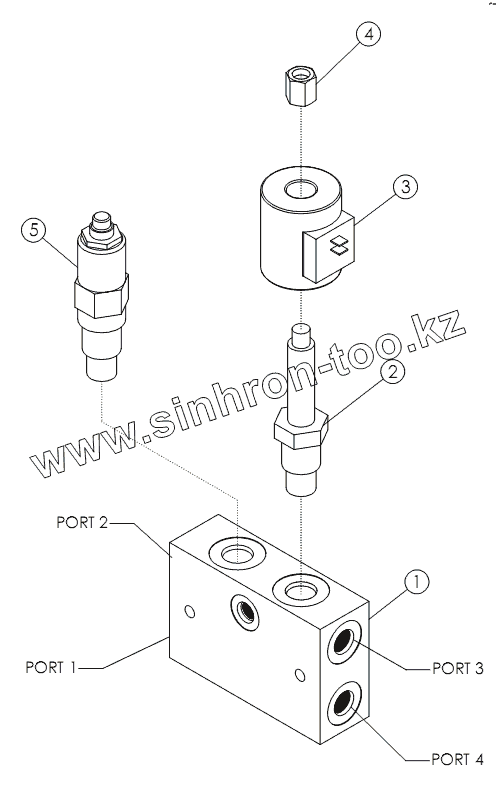 4

3

5

www.sinhron-too.kz

2

PORT 2

1

PORT 1

PORT 3

PORT 4