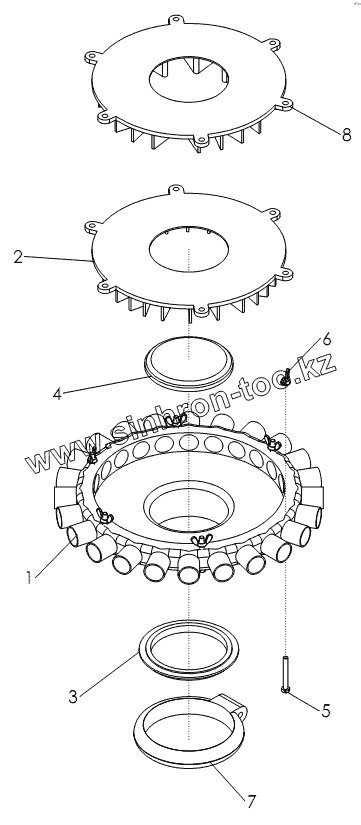 8

2

6

4

www.sinhron-too.kz

1

3

5

7