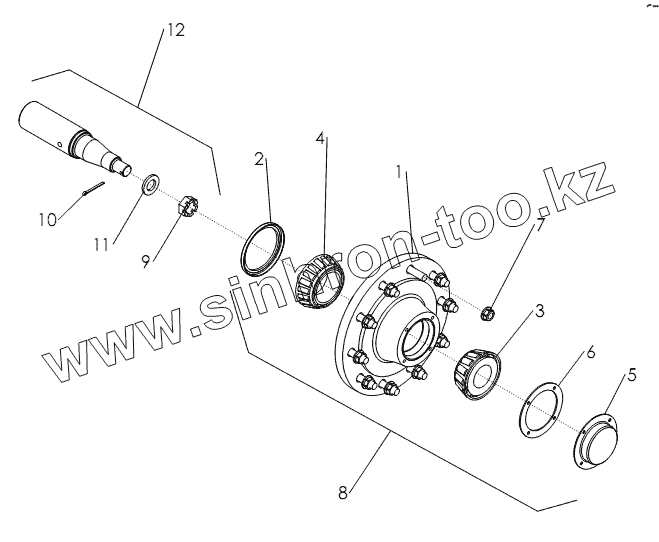 12
2
4
1
7
10
11
9
3
6
5
8
www.sinkron-too.kz