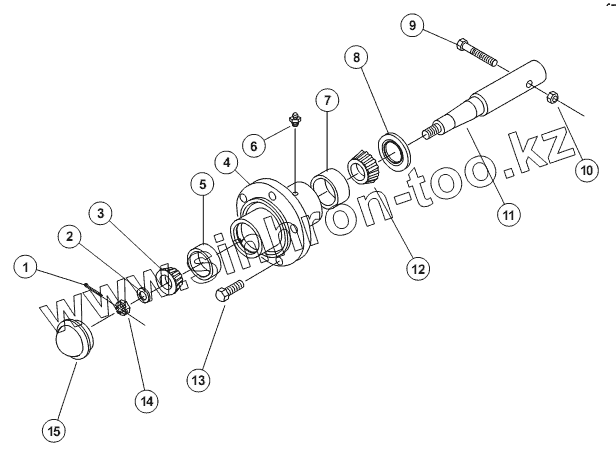 9
8
7
6
4
5
3
2
1
10
11
12
13
14
15
www.sinhron-too.kz