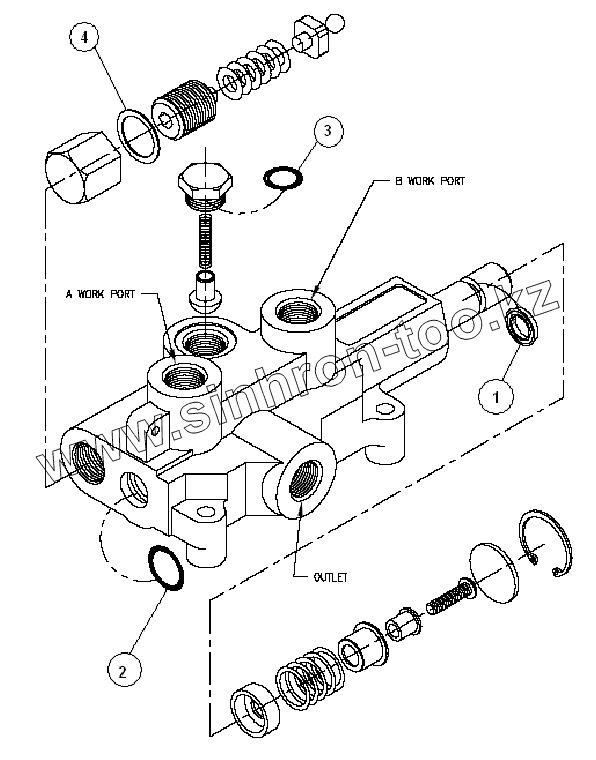 4
3
B WORK PORT
A WORK PORT
www.sinhron-too.kz
1
OUTLET
2