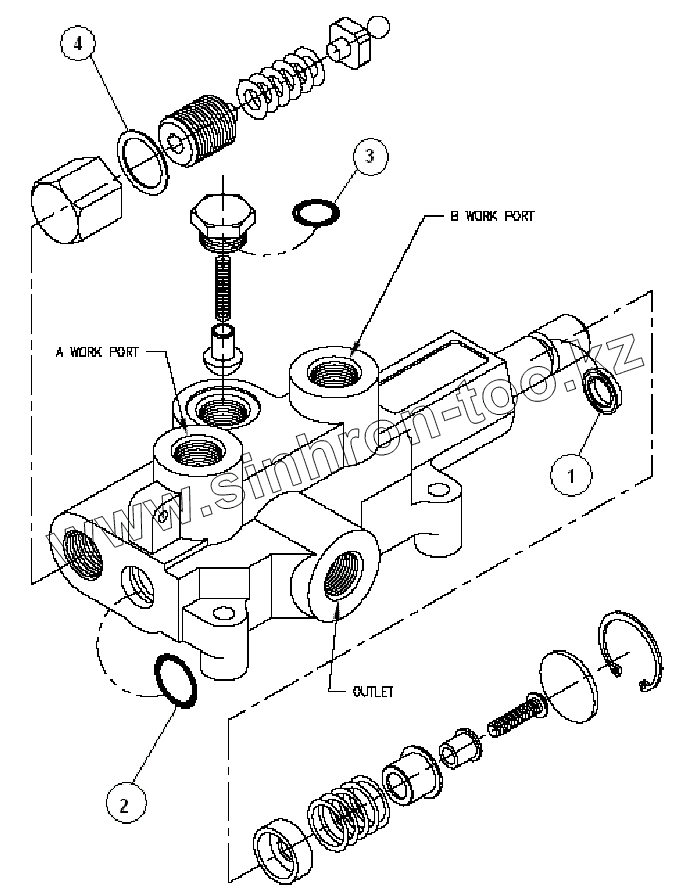 4

3

B WORK PORT

A WORK PORT

www.sinhron-too.kz

1

OUTLET

2