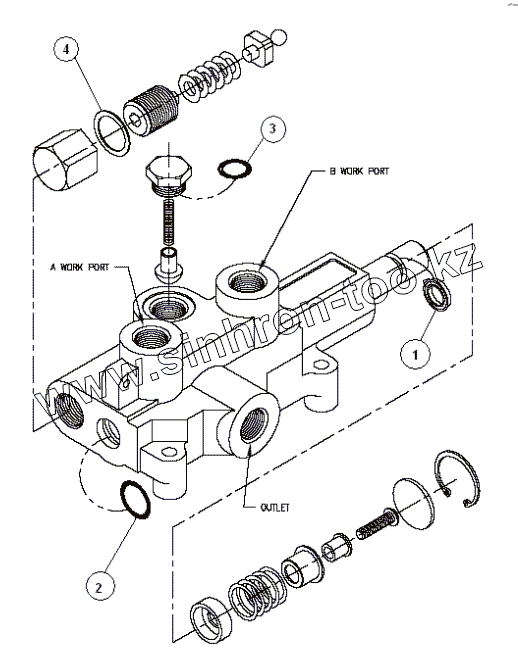 4

3

B WORK PORT

A WORK PORT

www.sinhron-too.kz

1

OUTLET

2