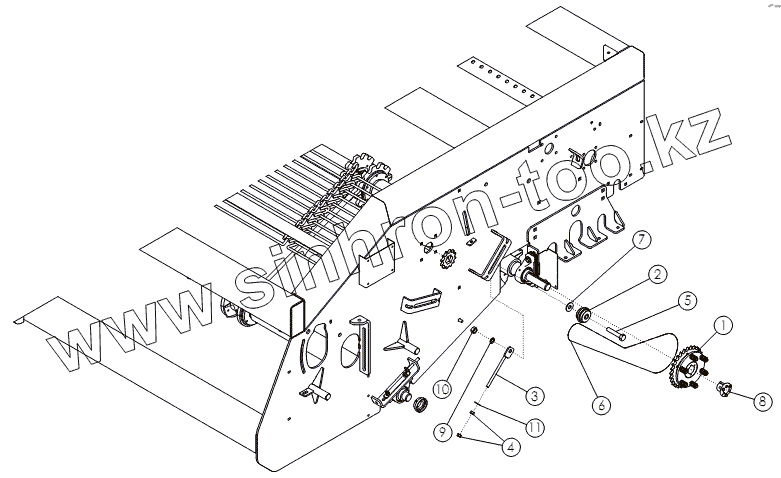 www.sinhron-too.kz

7
2
5
1
6
8
10
3
9
11
4