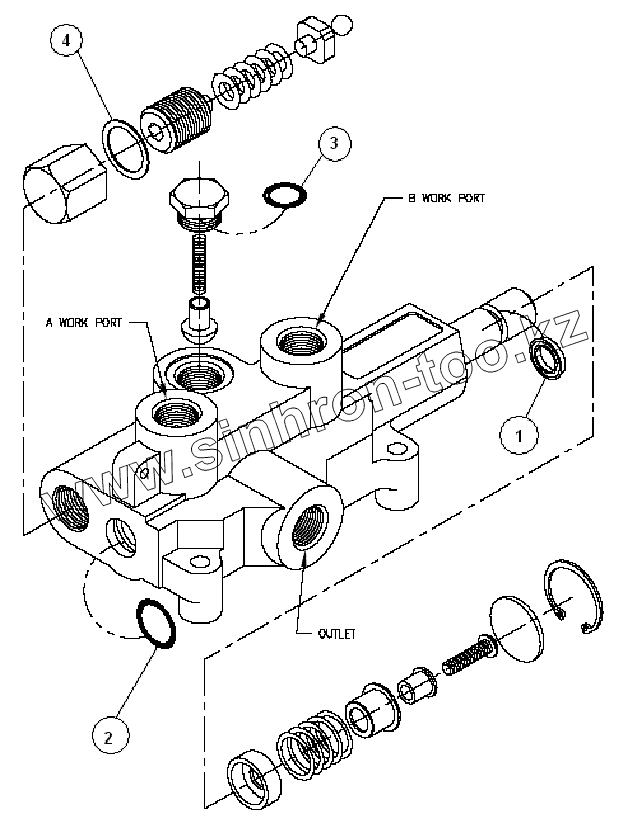 4

3

B WORK PORT

A WORK PORT

www.sinhron-too.kz

1

OUTLET

2