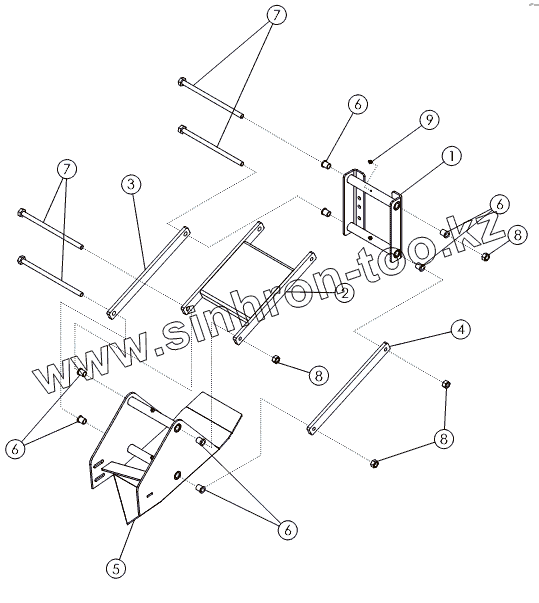 7
6
9
1
7
3
6
8
2
www.sinhron-too.kz
4
8
8
6
6
5