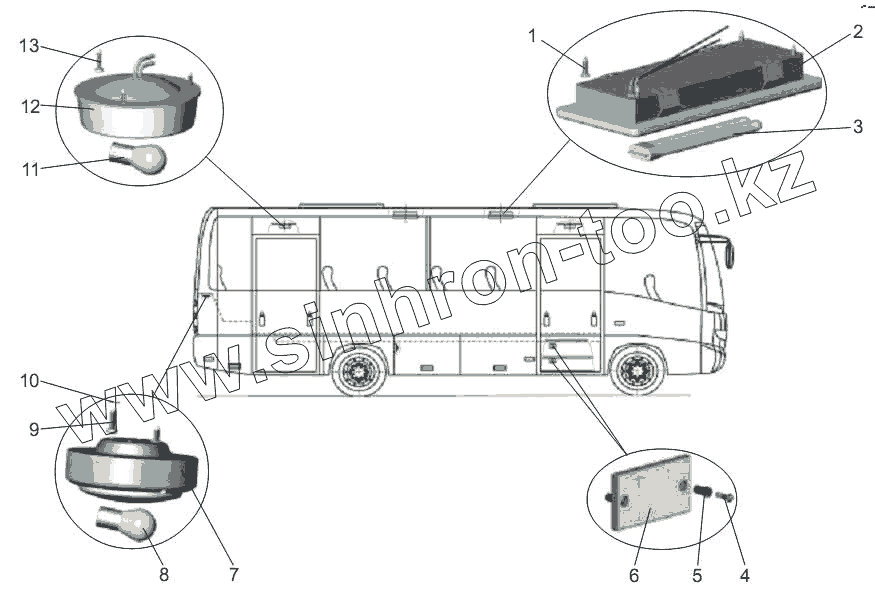 13
12
11
1
2
3
www.sinhron-too.kz
10
9
8
7
6
5
4