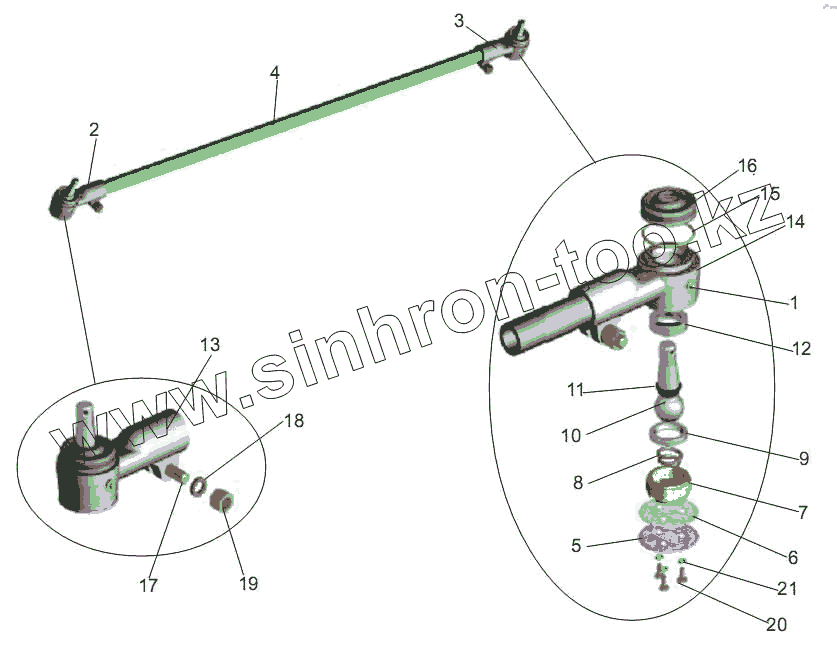 3
4
2
16
15
14
1
12
11
10
9
8
7
6
5
21
20
13
18
17
19
www.sinhron-too.kz