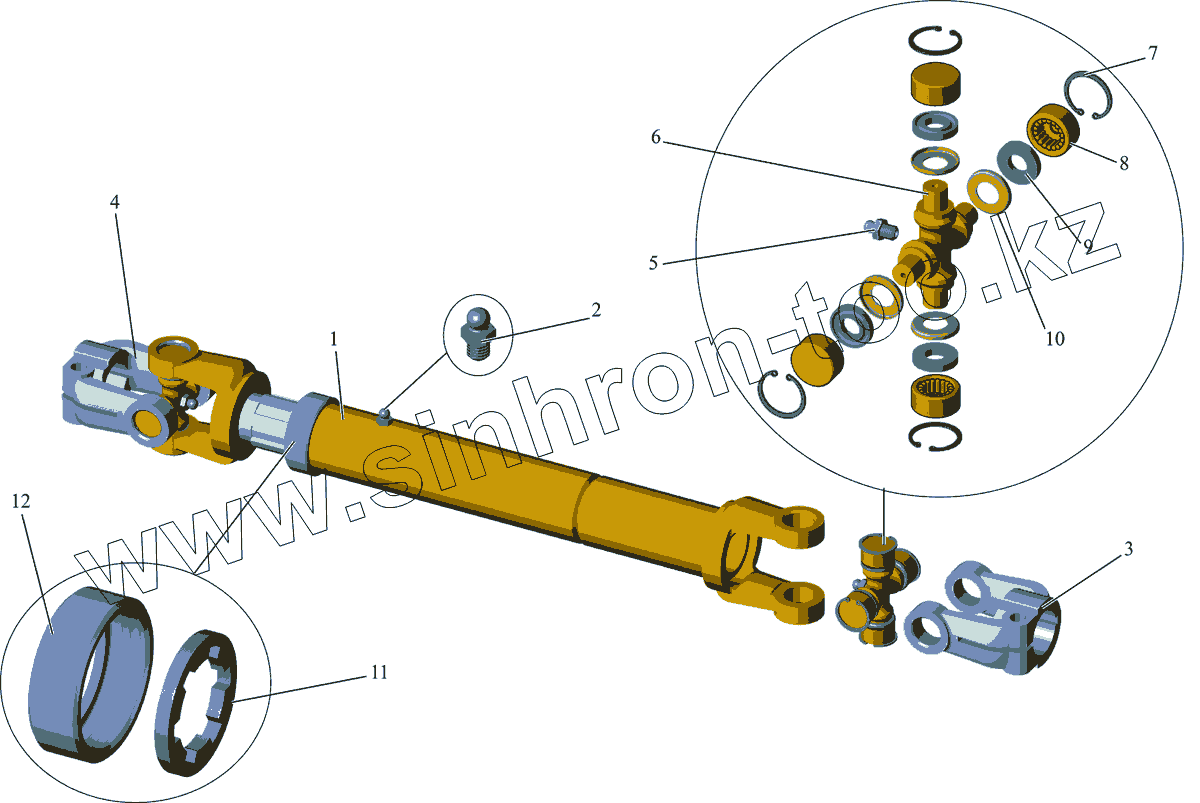 7
6
8
9
5
10
4
2
1
www.sinhron-too.kz
12
3
11