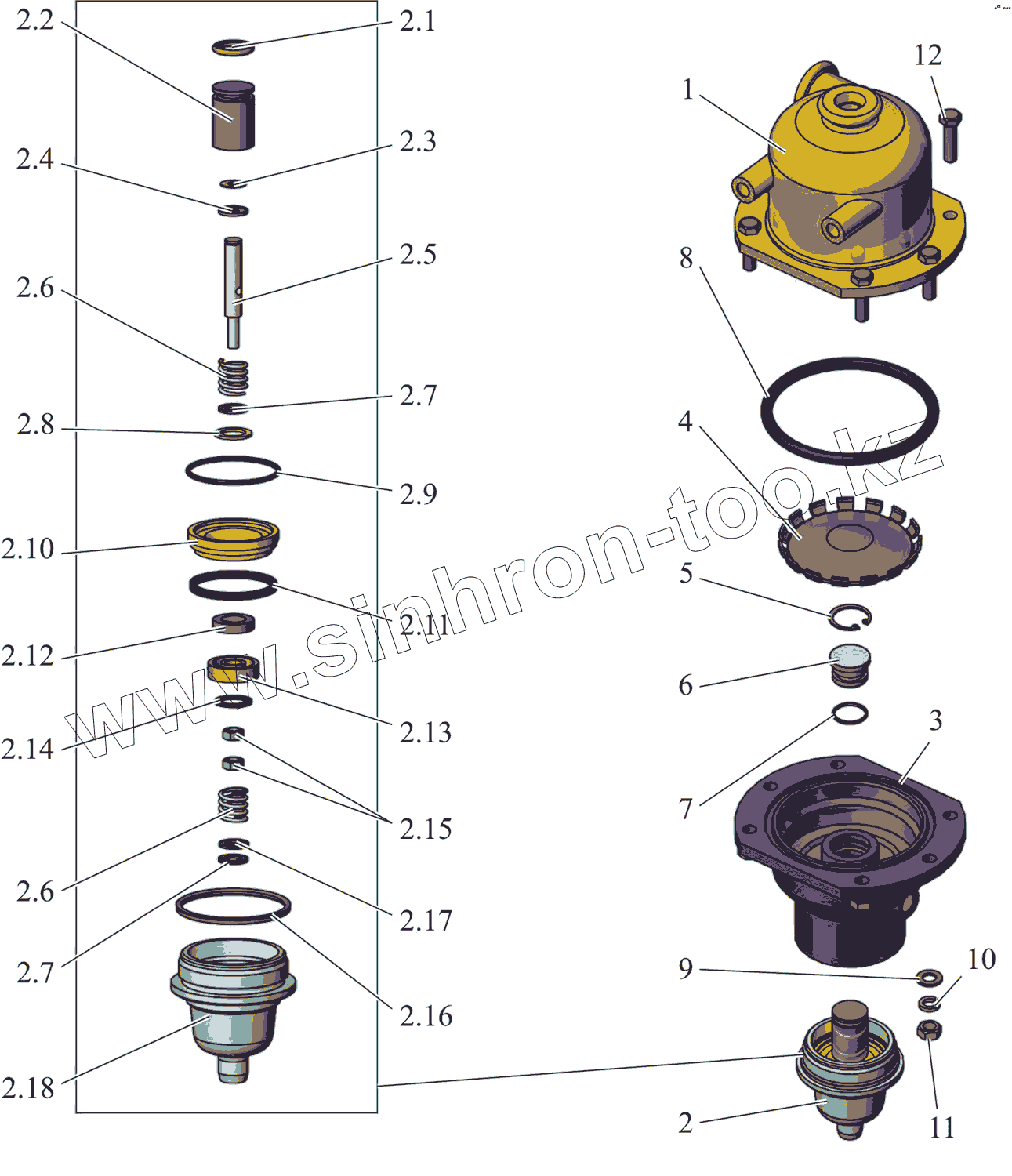 2.2
2.1
2.3
2.4
2.5
2.6
2.7
2.8
2.9
2.10
2.11
2.12
2.13
2.14
2.15
2.6
2.17
2.7
2.16
2.18
12
1
8
4
5
6
7
3
9
10
11
2
www.sinhron-too.kz