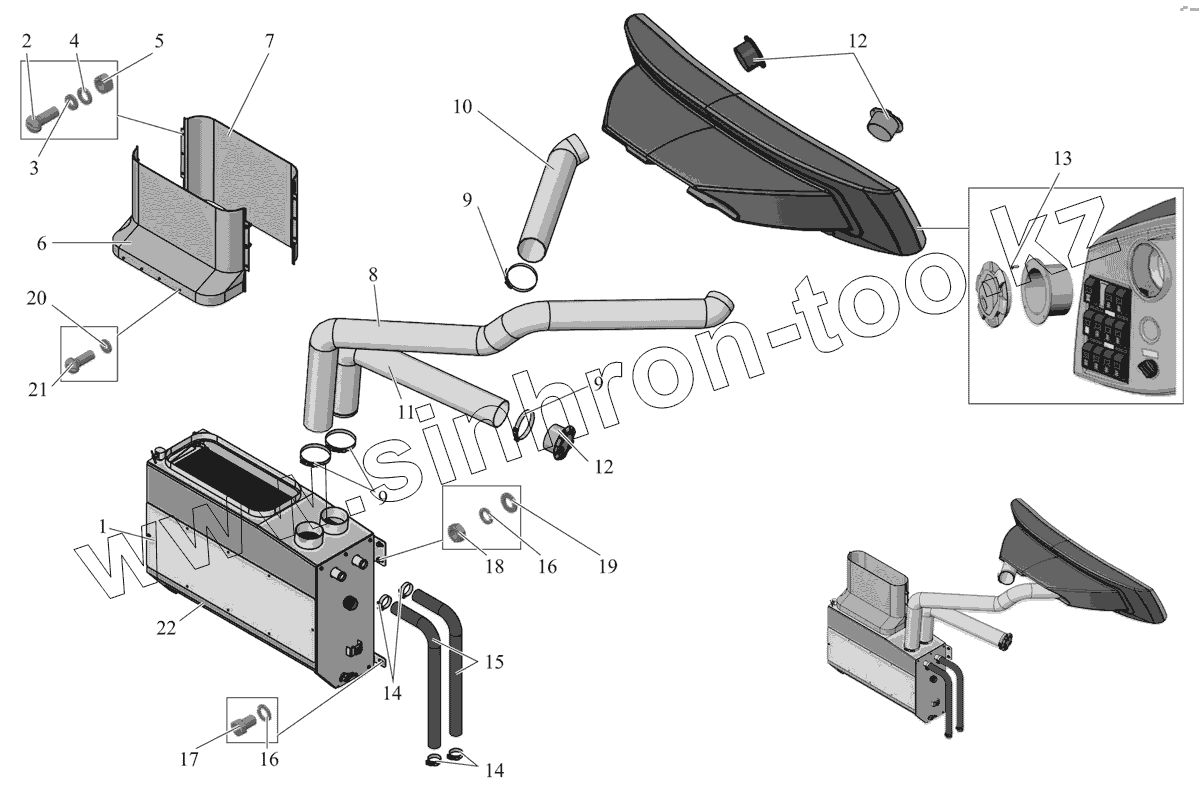 2
4
5
7
3
6
20
21
10
9
8
11
9
12
12
13
9
1
18
16
19
22
14
15
17
16
14
www.sinhron-too.kz