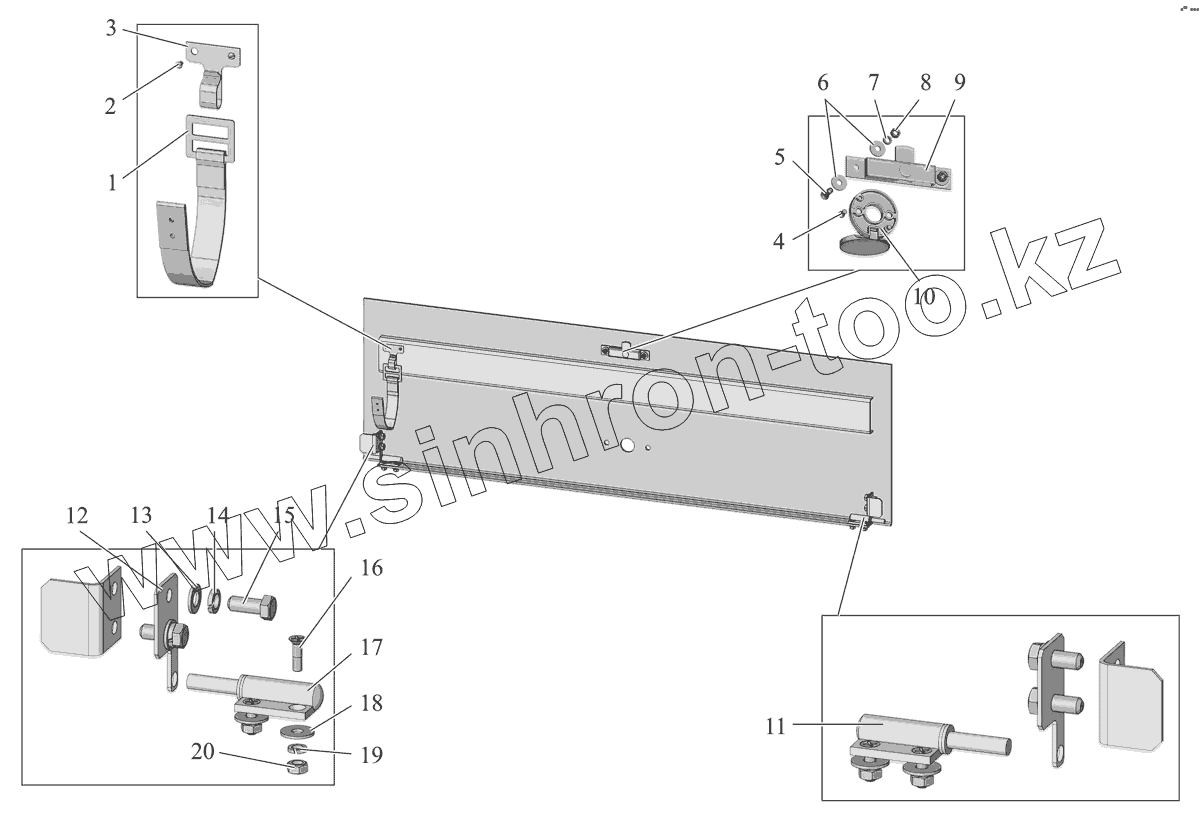 3
2
1
6
7
8
9
5
4
10
www.sinhron-too.kz
12
13
14
15
16
17
18
19
20
11