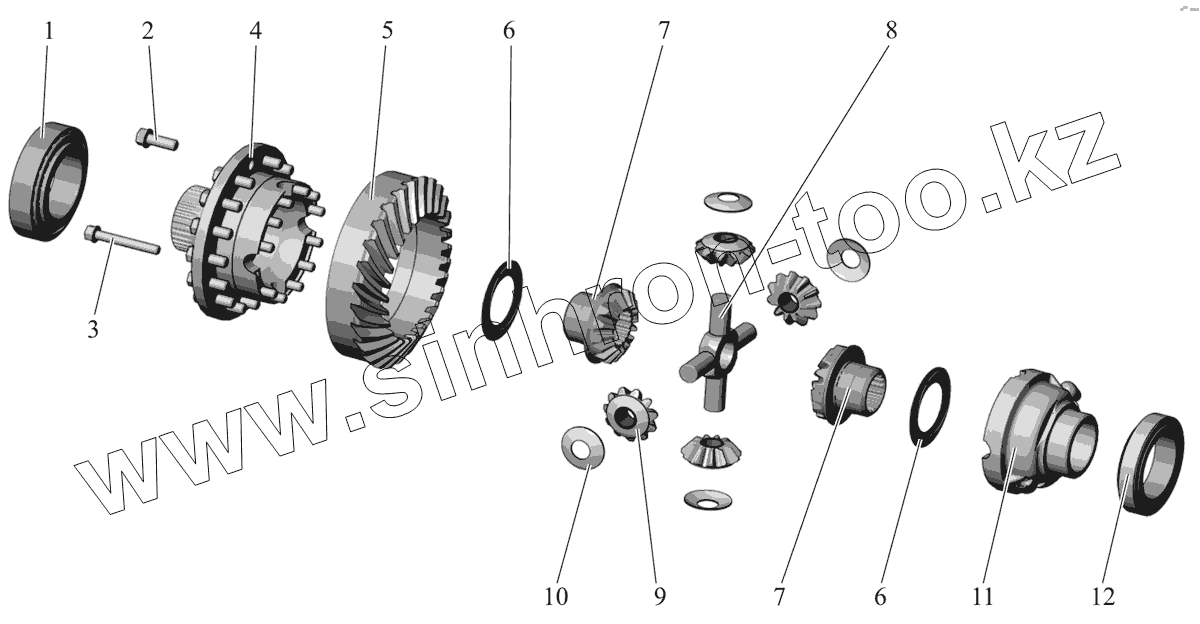 1
2
4
5
6
7
8
3
www.sinhron-too.kz
10
9
7
6
11
12