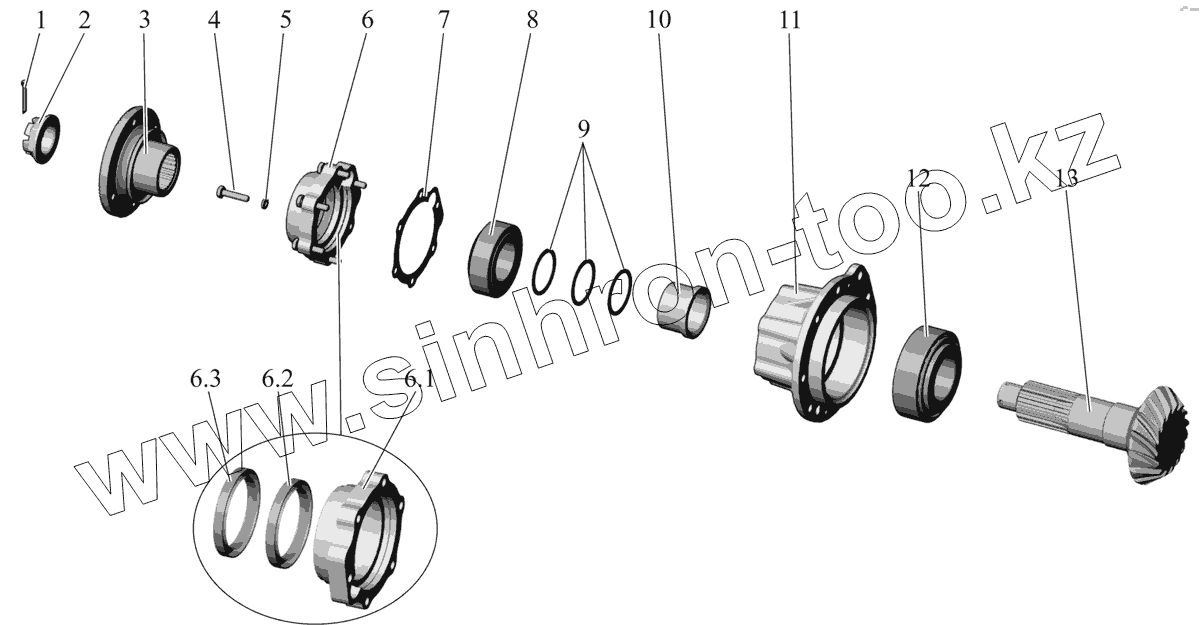 1 2 3 4 5 6 7 8 9 10 11 12 13

6.3 6.2 6.1

www.sinhron-too.kz