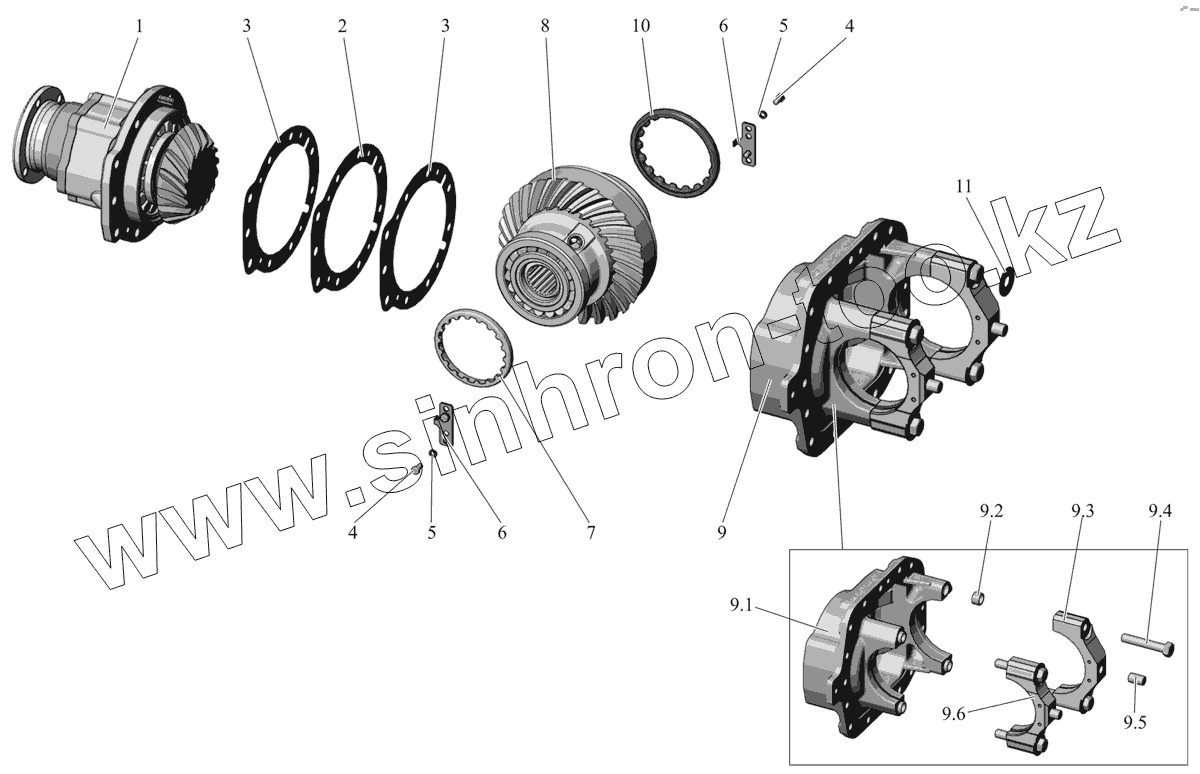 1 3 2 3 8 10 6 5 4
11
www.sinhron-too.kz
4 5 6 7 9
9.2 9.3 9.4
9.1
9.6 9.5