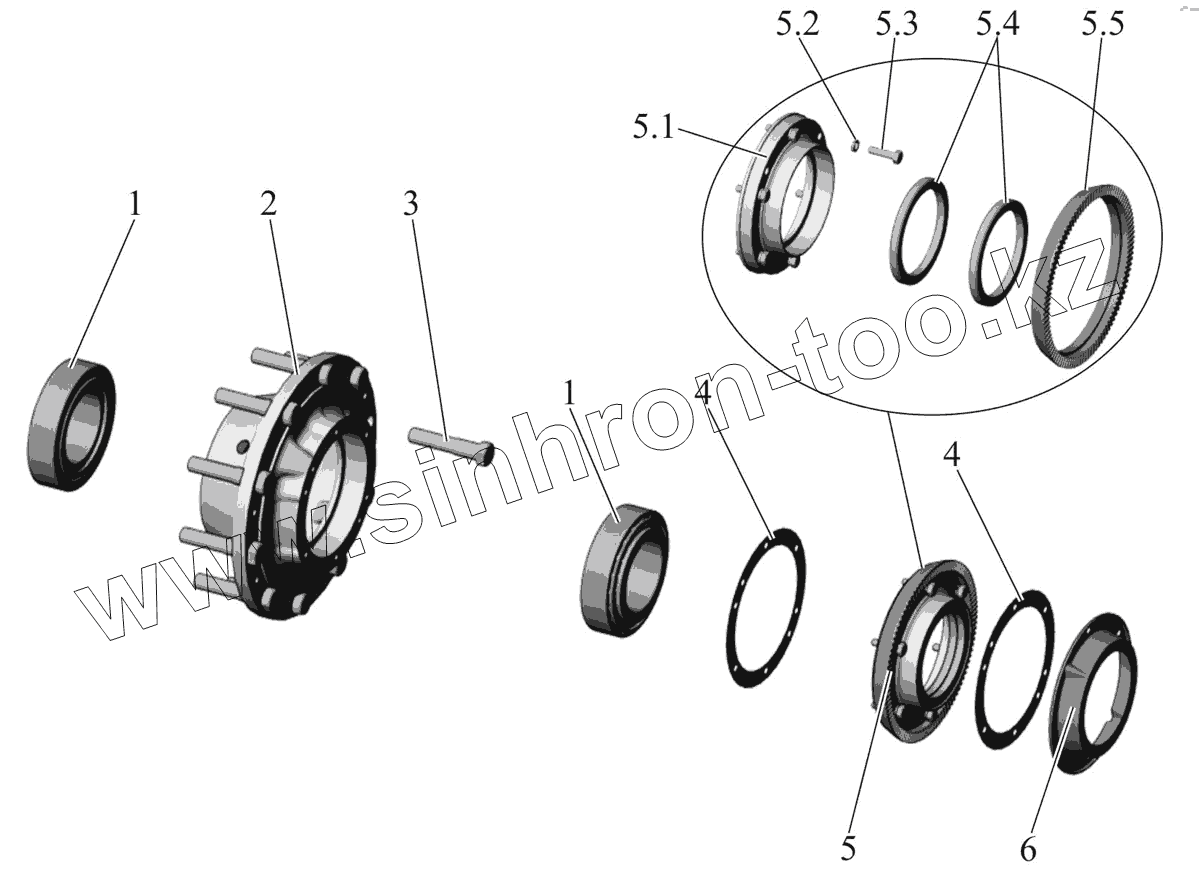 5.2
5.3
5.4
5.5
5.1
1
2
3
1
4
4
5
6
www.sinhron-too.kz