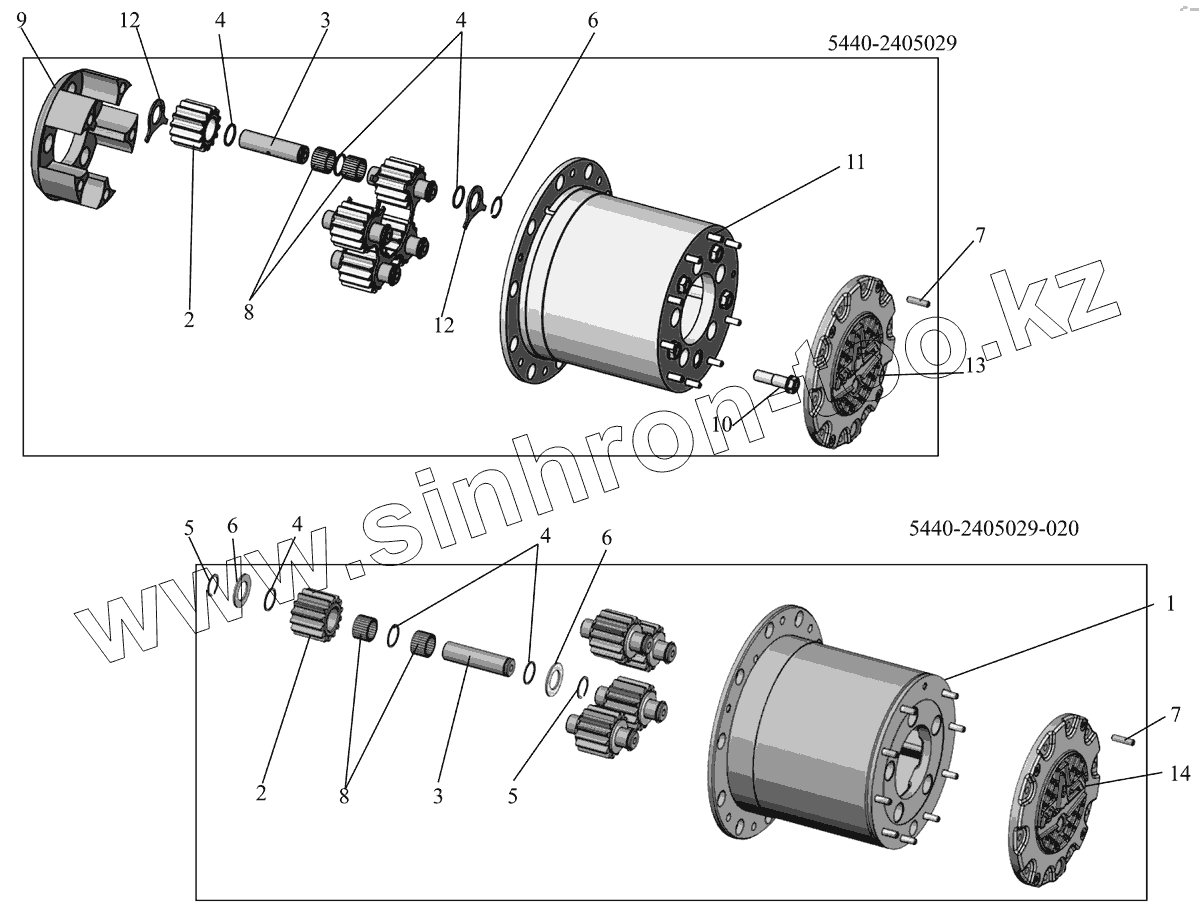 9
12
4
3
4
6
5440-2405029
11
7
2
8
12
13
10
www.sinhron-too.kz
5440-2405029-020
5
6
4
4
6
1
7
14
2
8
3
5