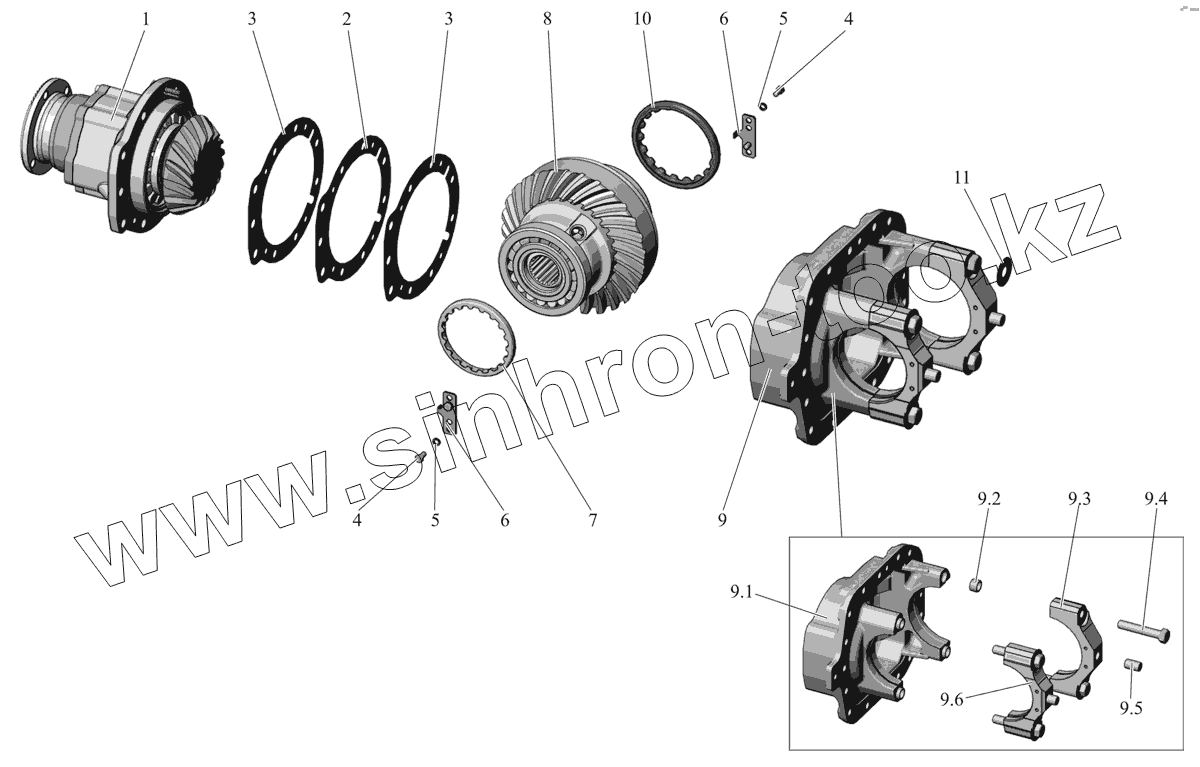 1
3
2
3
8
10
6
5
4
11
www.sinhron-too.kz
4
5
6
7
9
9.2
9.3
9.4
9.1
9.6
9.5