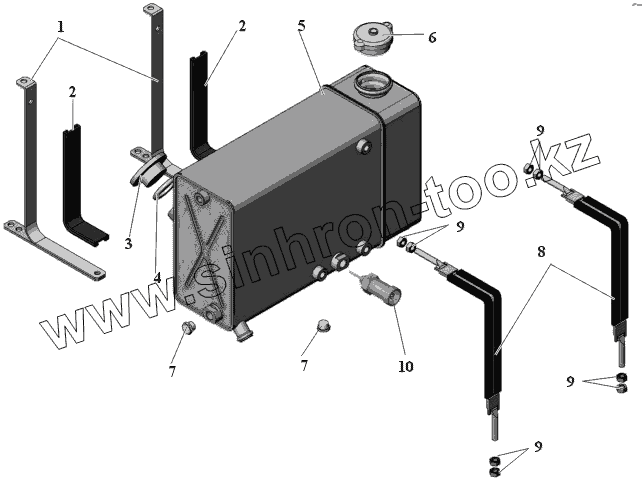 1
2
2
5
6
9
3
4
9
8
7
7
10
9
9
www.sinhron-too.kz