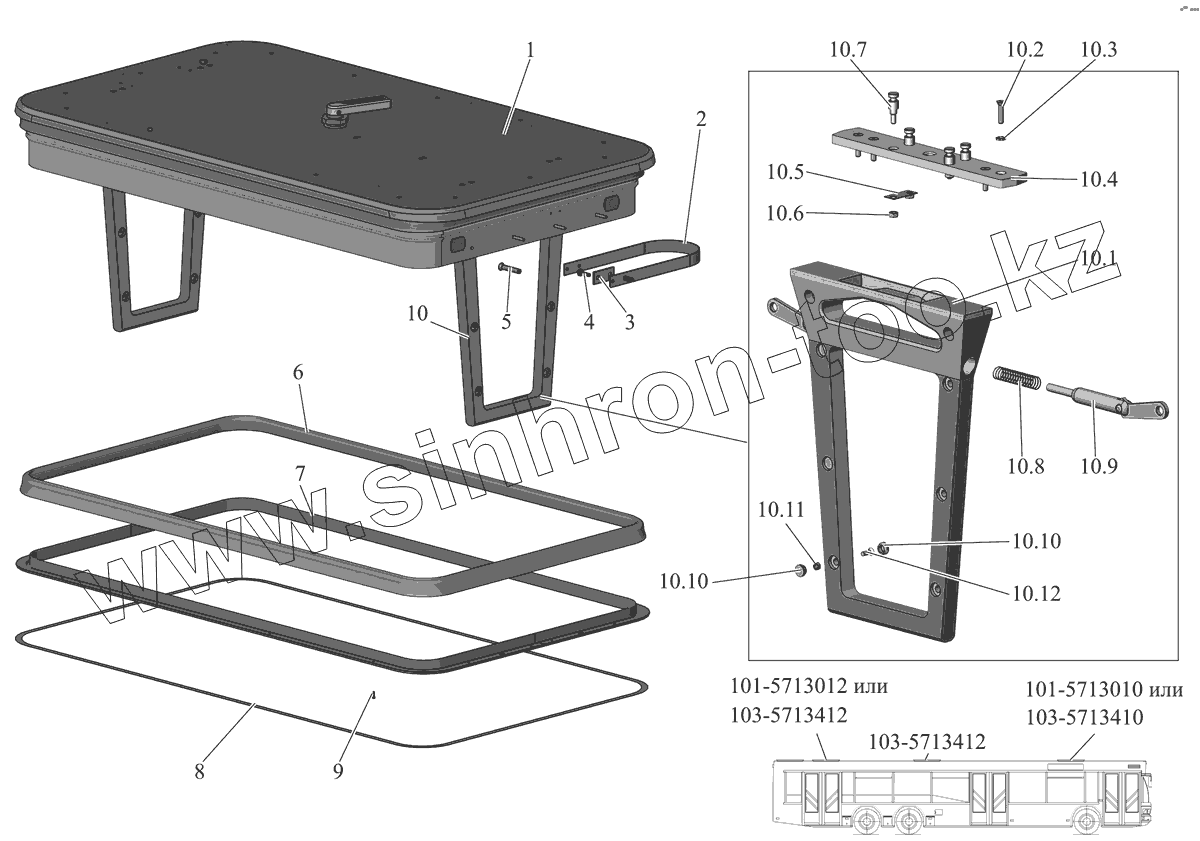 1
2
10
5
4
3
6
7
8
9
10.7
10.2
10.3
10.4
10.5
10.6
10.1
10.8
10.9
10.11
10.10
10.10
10.12
www.sinhron-too.kz
101-5713012 или
103-5713412
103-5713412
101-5713010 или
103-5713410