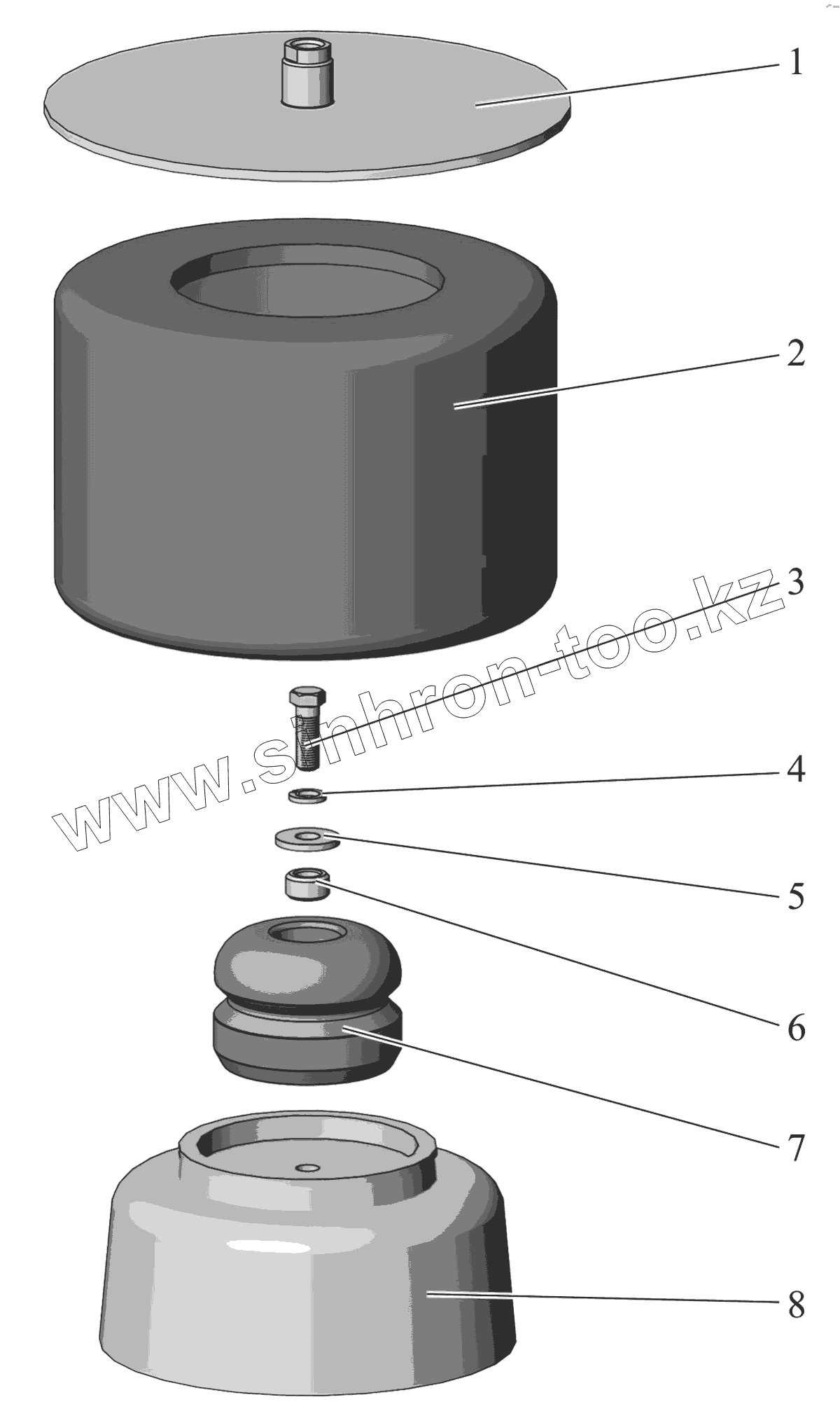 1
2
3
www.sinhron-too.kz
4
5
6
7
8