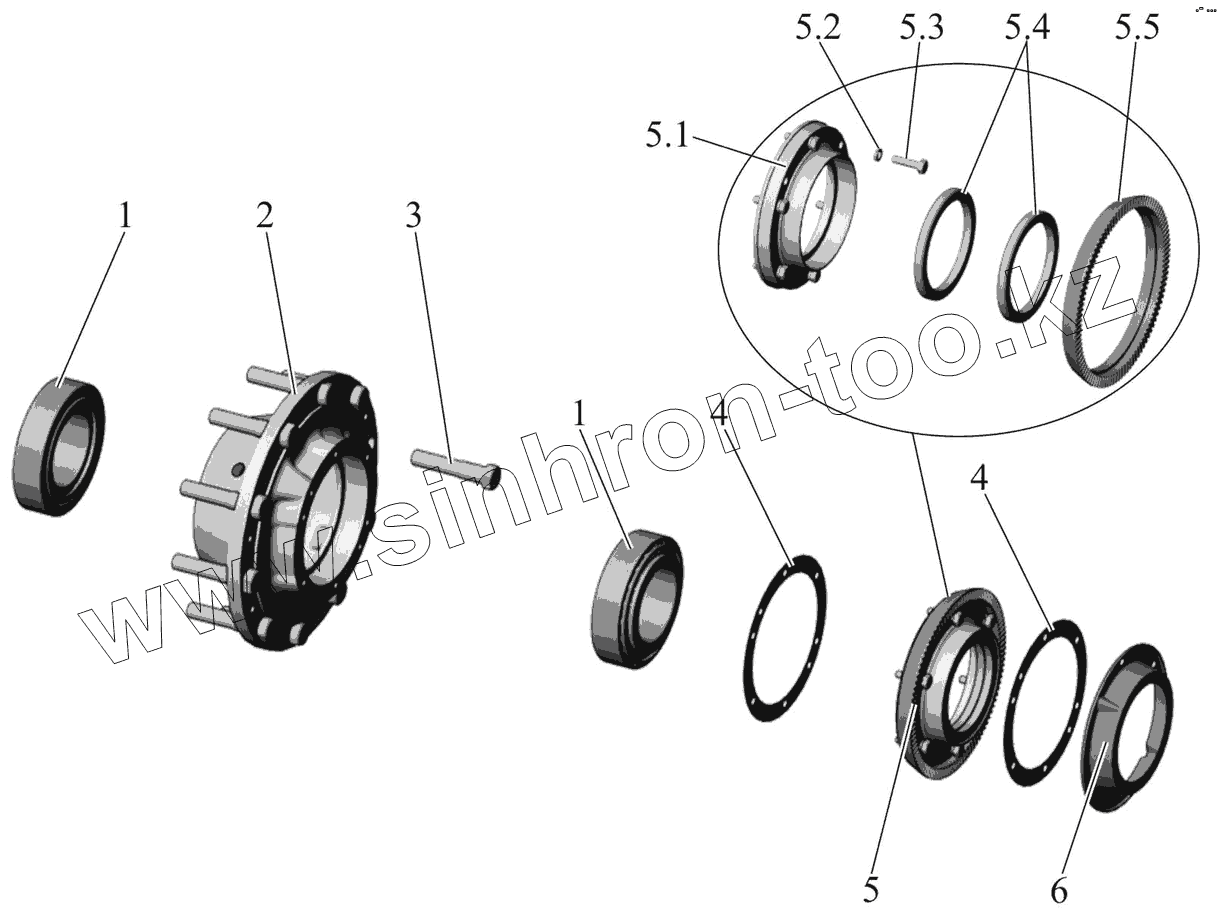 5.2
5.3
5.4
5.5
5.1
1
2
3
1
4
4
5
6
www.sinhron-too.kz