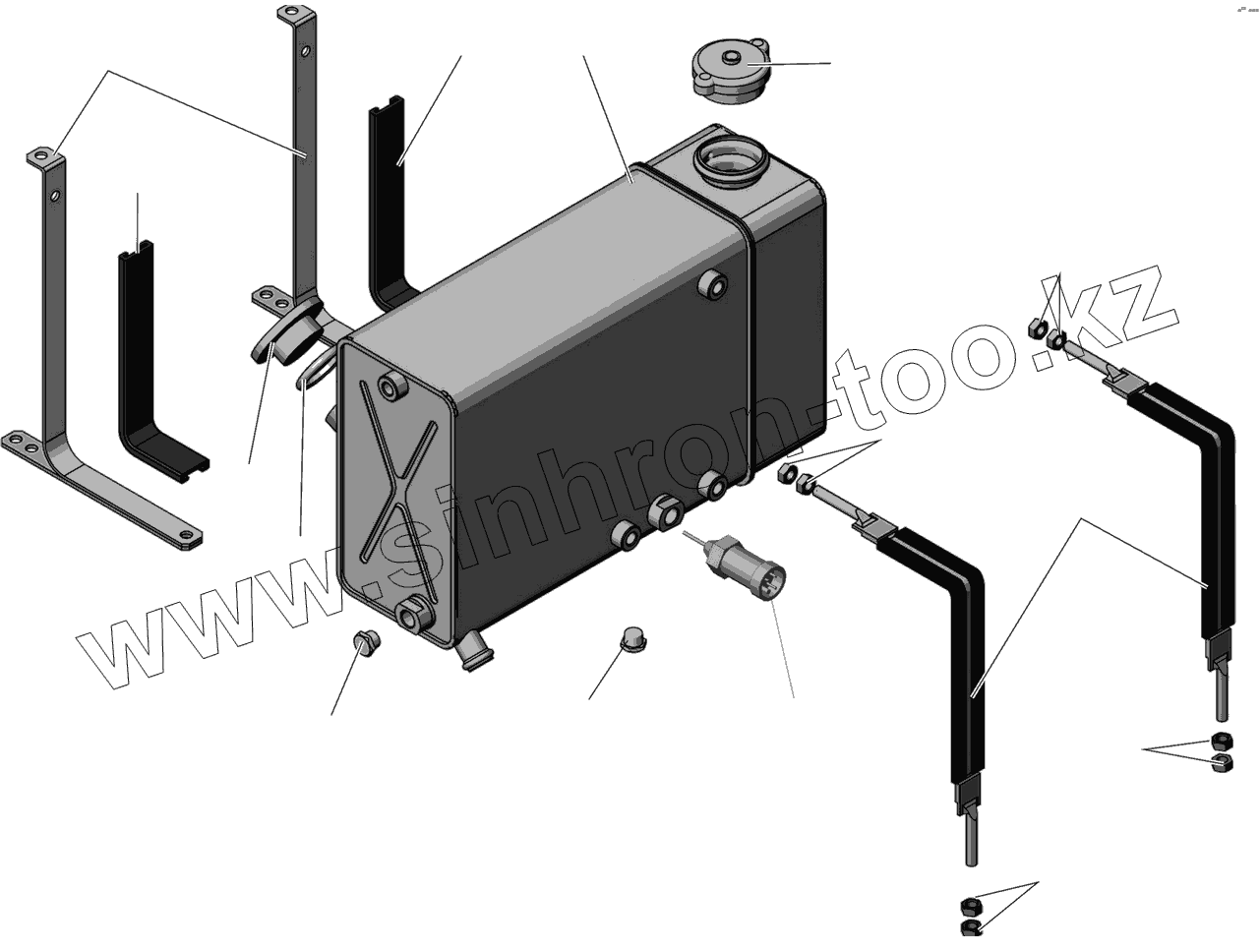 www.sinhron-too.kz