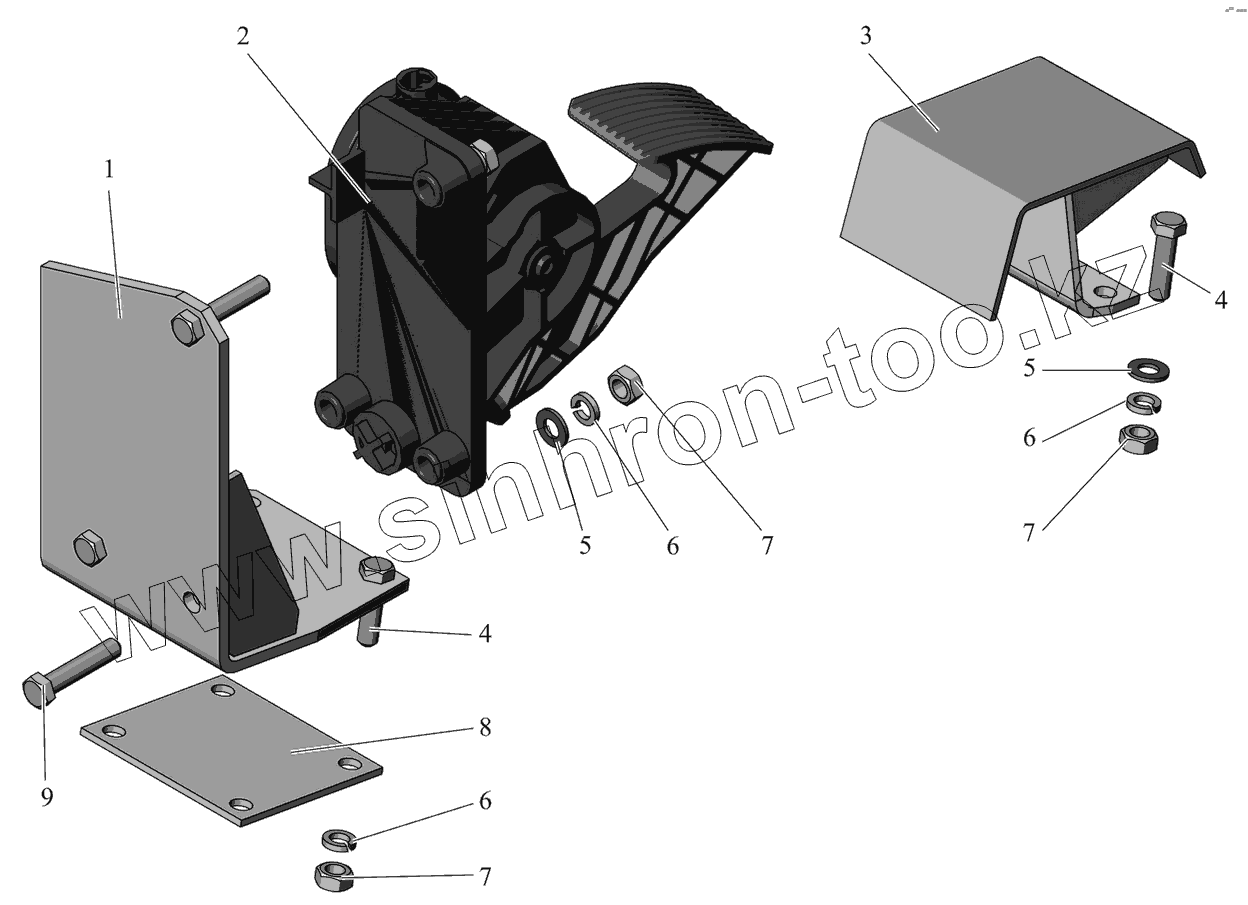 2
3
1
4
5
6
7
5
6
7
4
8
9
6
7
www.sinhron-too.kz