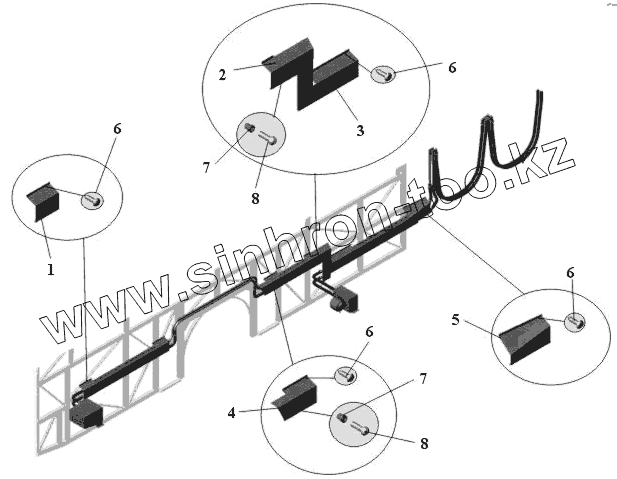 2
6
3
7
8
6
1
www.sinhron-too.kz
6
5
6
7
4
8