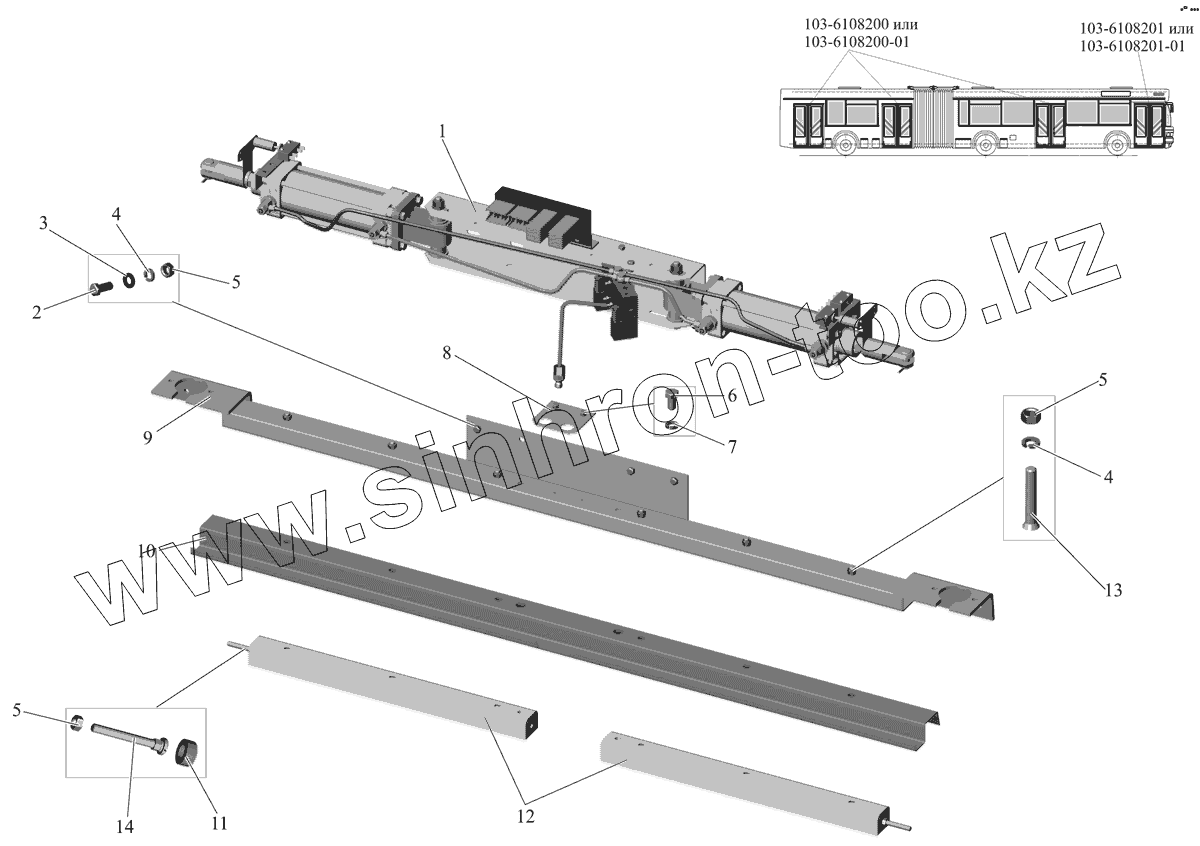 103-6108200 или
103-6108200-01

103-6108201 или
103-6108201-01

1
3
4
5
2
8
6
7
9
5
4
13
10
5
14
11
12

www.sinhron-too.kz