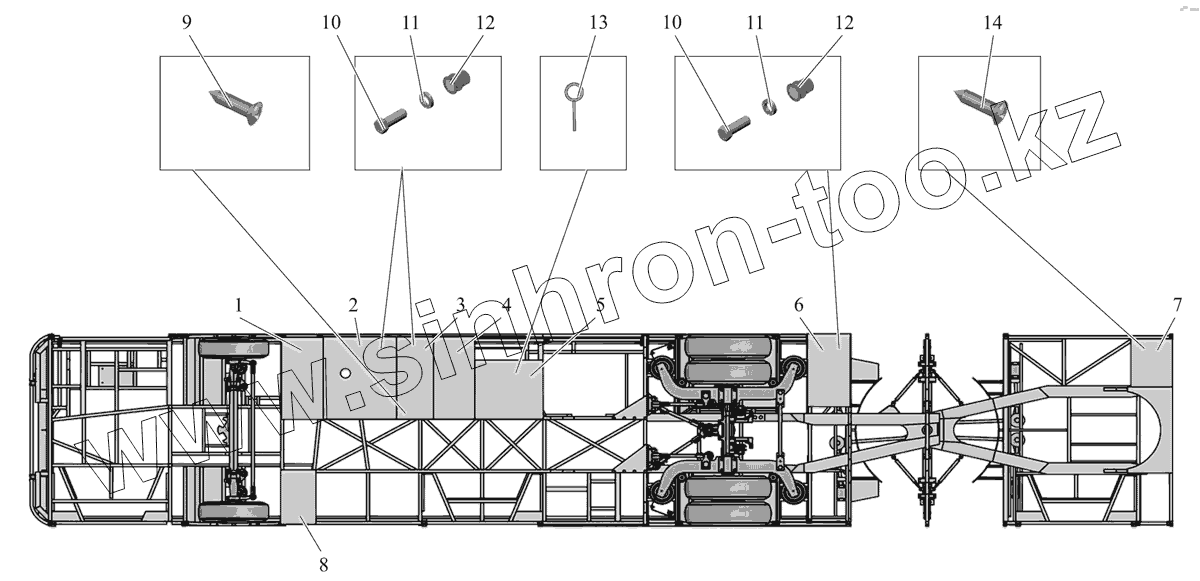 9
10
11
12
13
10
11
12
14
1
2
3
4
5
6
7
8
www.sinhron-too.kz