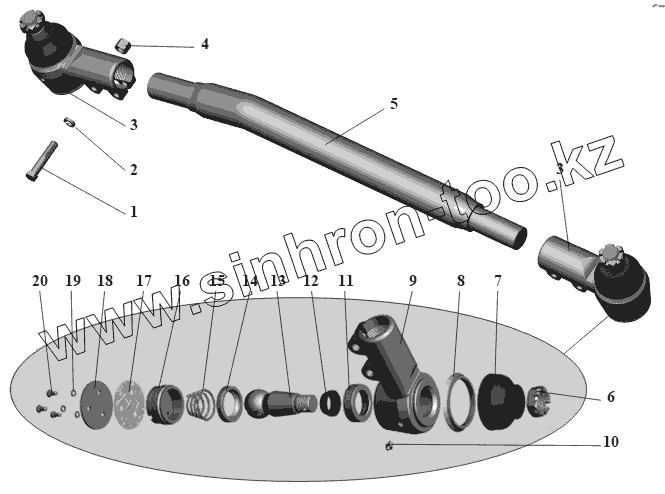 4
5
3
2
1
www.sinhron-too.kz
3
20 19 18 17 16 15 14 13 12 11 9 8 7
6
10