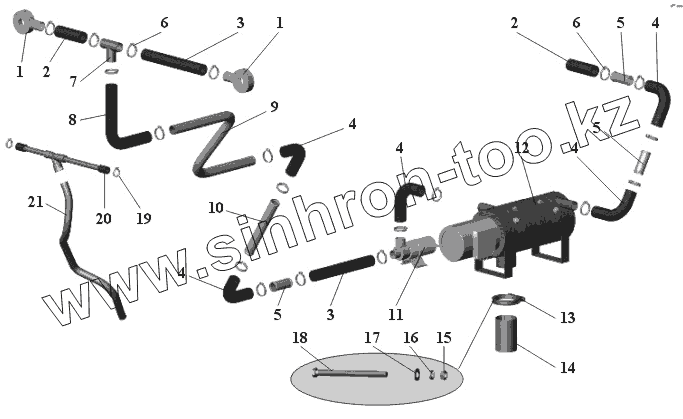 1
2
6
3
1
7
8
9
4
2
6
5
4
5
12
4
4
21
20
19
10
4
5
3
11
13
14
18
17
16
15
www.sinhron-too.kz