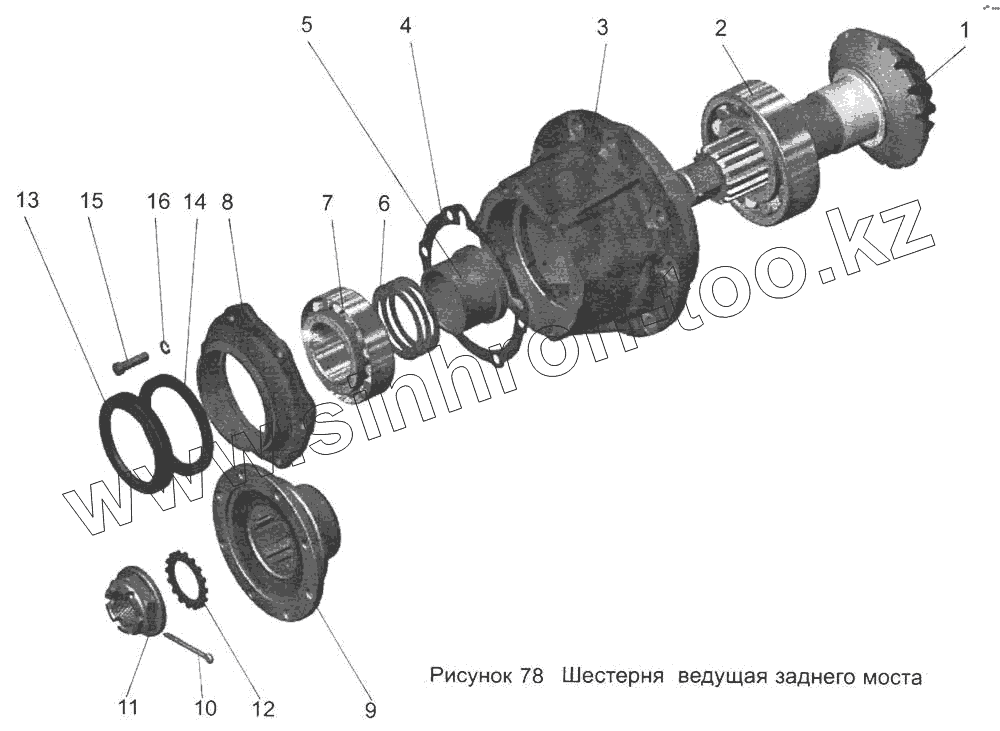 5
4
3
2
1
13
15
16
14
8
7
6
www.sinhron-too.kz
11
10
12
9
Рисунок 78 Шестерня ведущая заднего моста