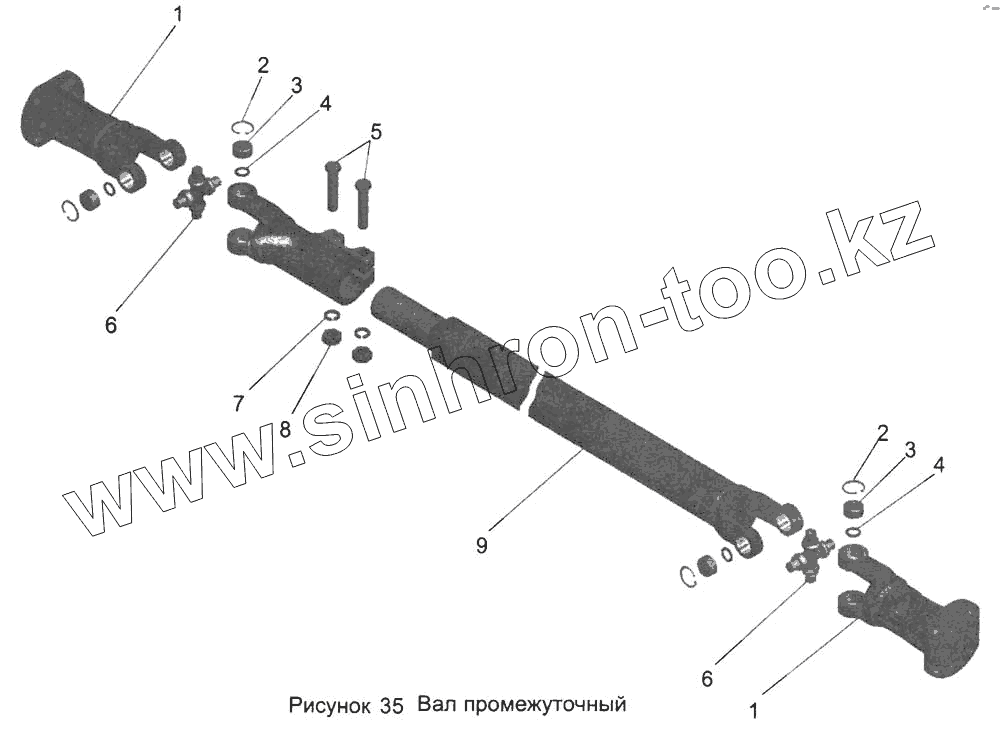 1
2
3
4
5
6
7
8
www.sinhron-too.kz
9
2
3
4
6
1
Рисунок 35 Вал промежуточный