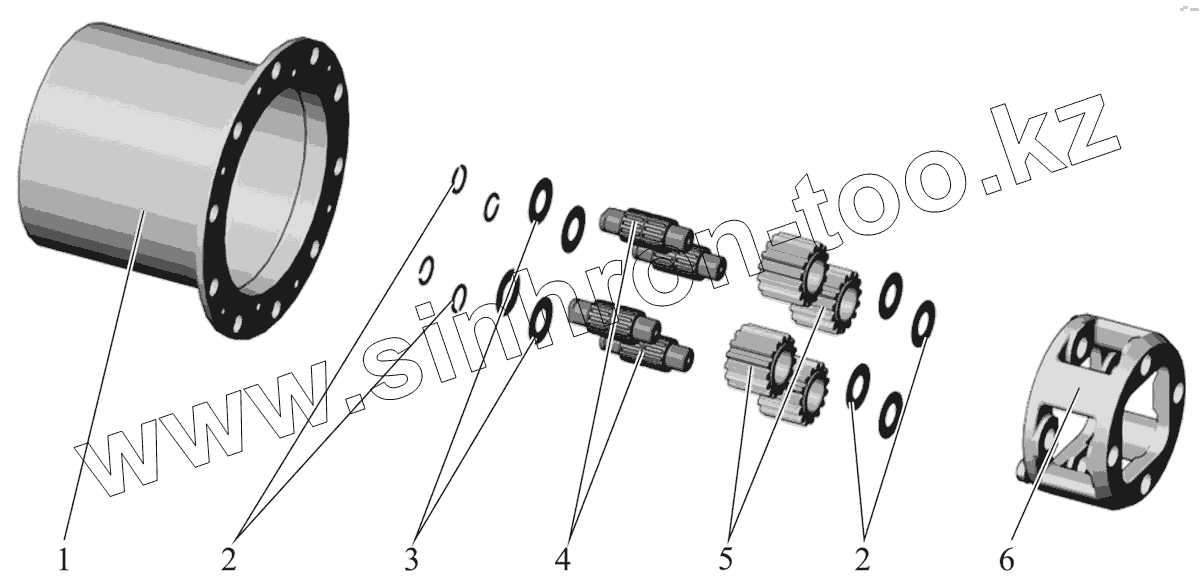 www.sinhron-too.kz

1
2
3
4
5
2
6