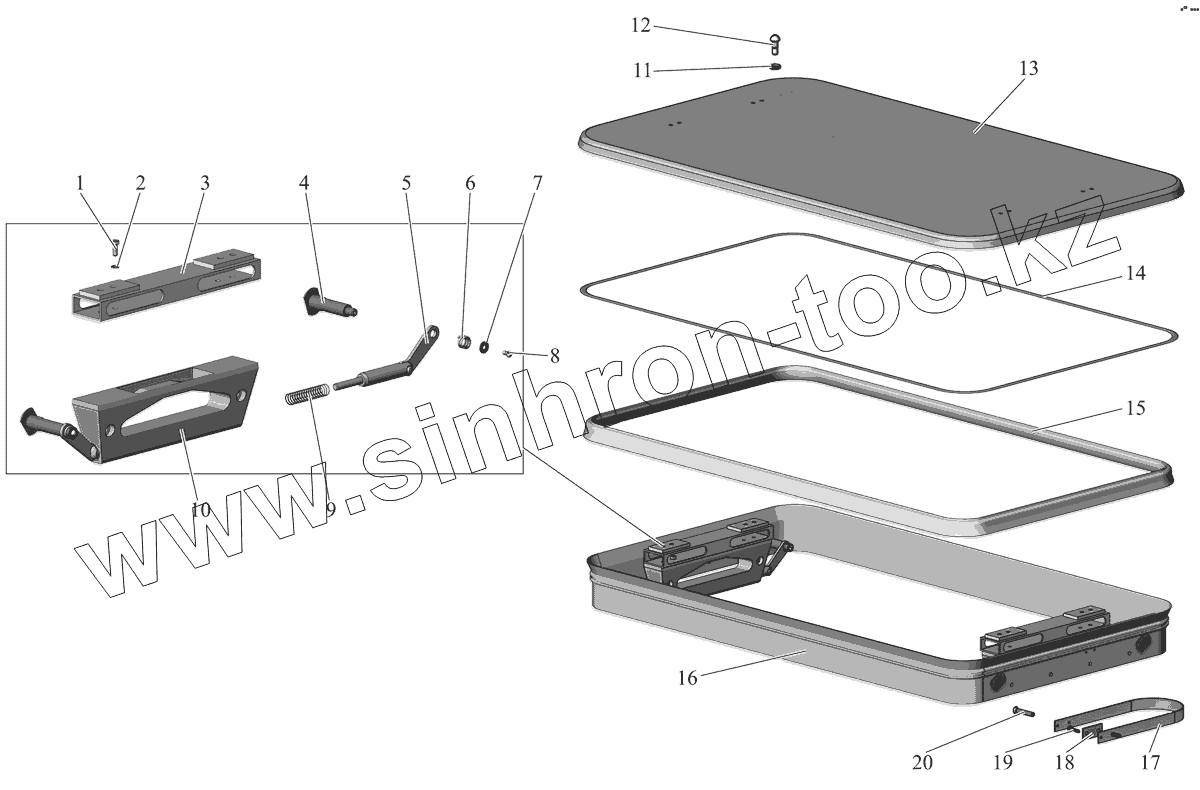 12
11
13
1
2
3
4
5
6
7
8
14
15
10
9
16
20
19
18
17
www.sinhron-too.kz