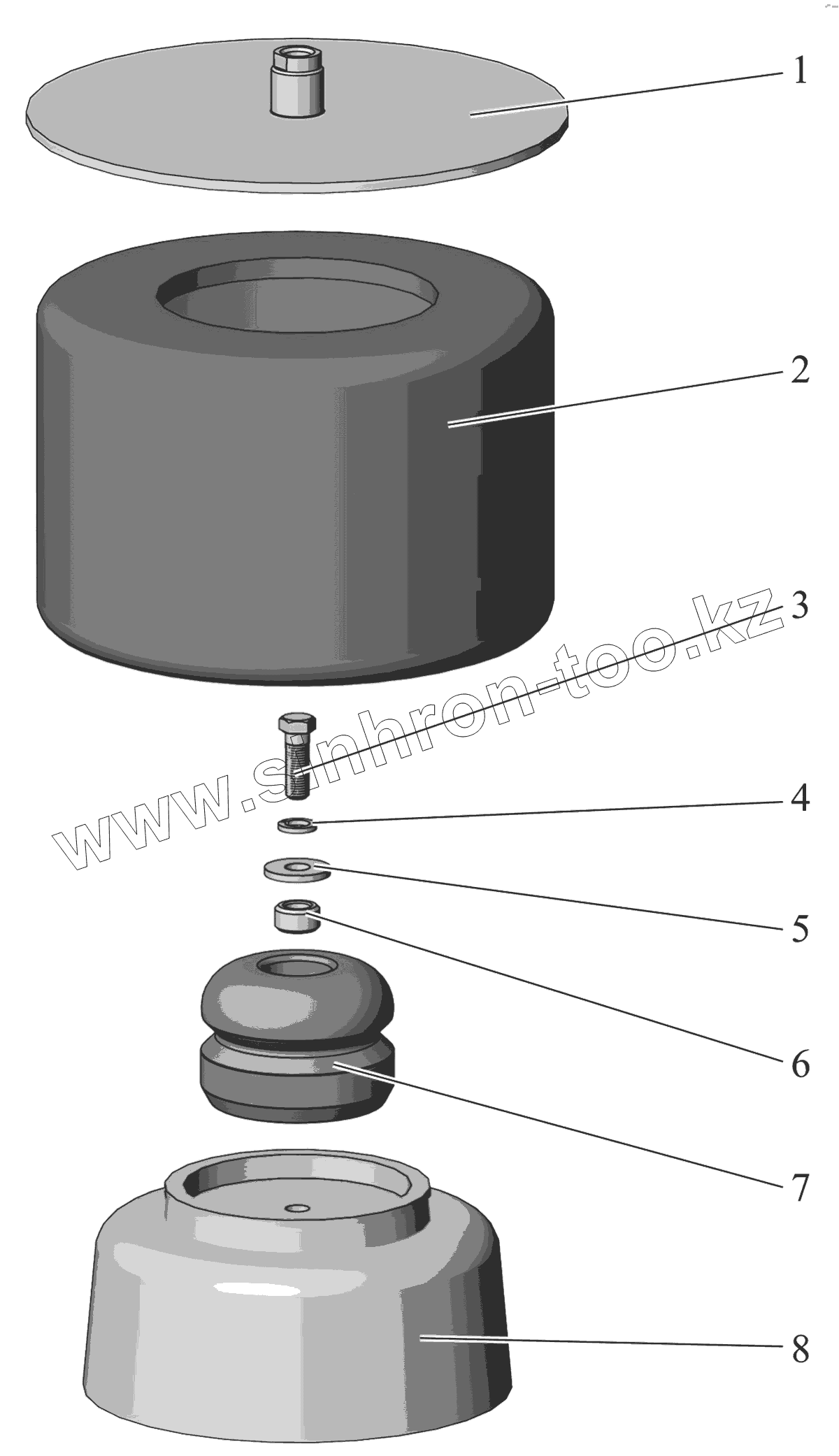 1
2
3
www.sinhron-too.kz
4
5
6
7
8