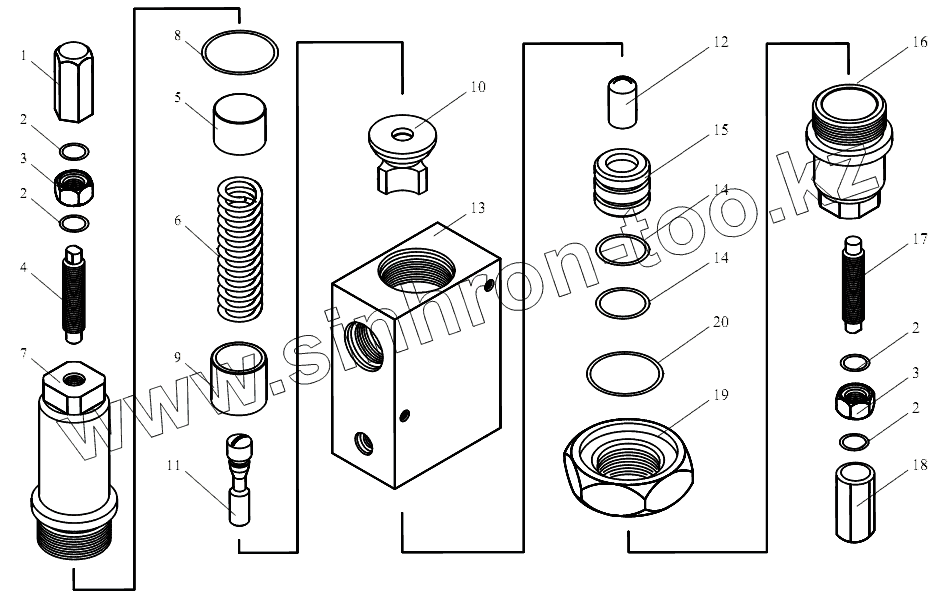 1
2
3
2
4
7
8
5
6
9
11
10
13
12
15
14
14
20
19
16
17
2
3
2
18
www.sinhron-too.kz