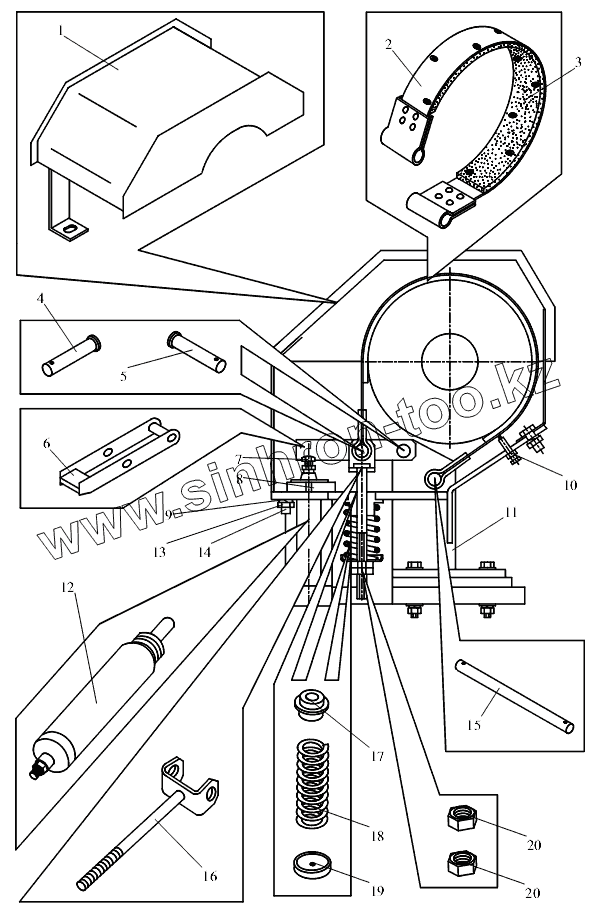 1
2
3
4
5
6
7
8
9
10
11
12
13
14
15
16
17
18
19
20
20
www.sinhor-too.kz