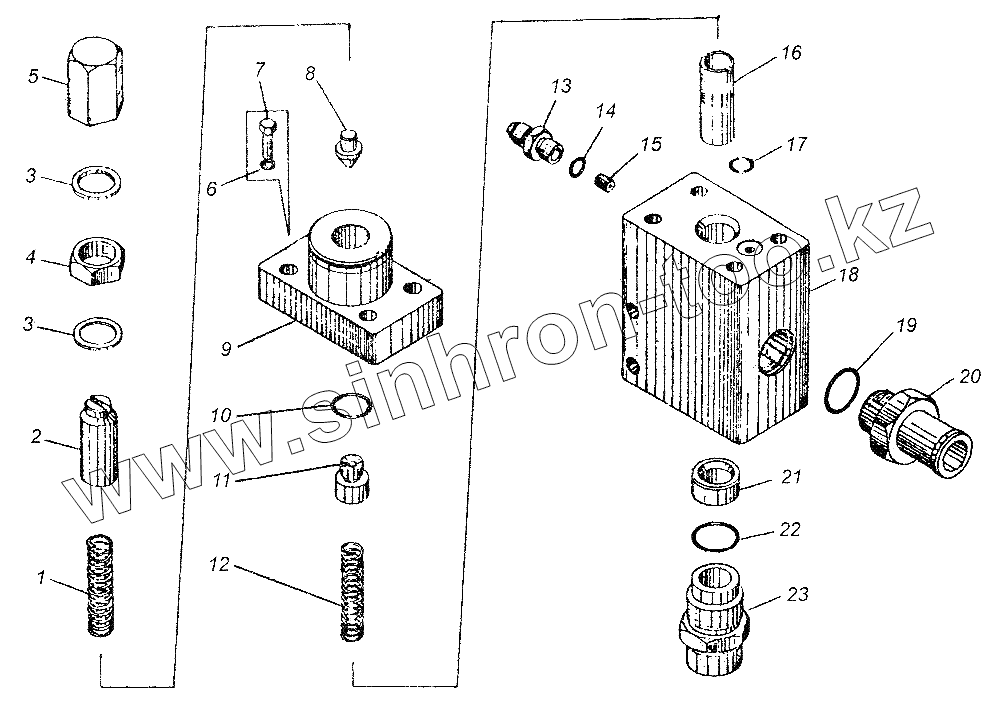 5
3
4
3
2
1
7
8
6
9
10
11
12
13
14
15
16
17
18
19
20
21
22
23
www.sinhron-too.kz