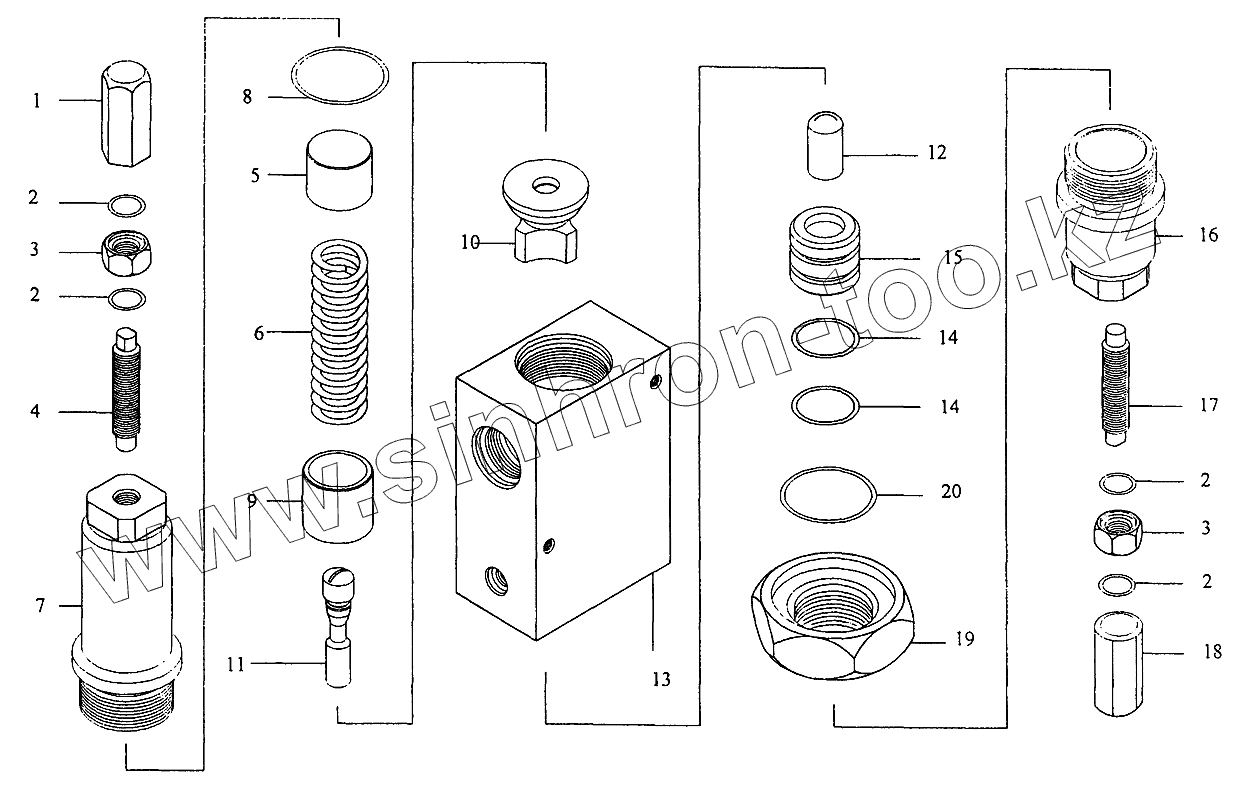 1
2
3
2
4
7
8
5
6
9
11
10
13
12
15
14
14
20
19
16
17
2
3
2
18
www.sinhron-too.kz